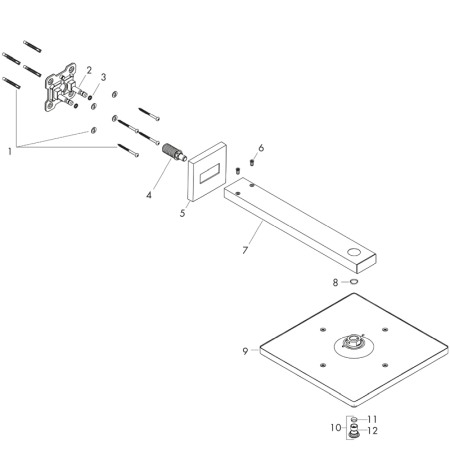 2
3
1
4
5
6
7
8
9
10
11
12