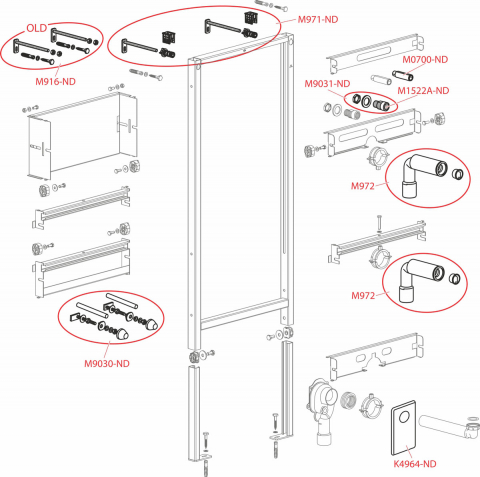 OLD
M916-ND
M971-ND
M0700-ND
M9031-ND
M1522A-ND
M972
M972
M9030-ND
K4964-ND