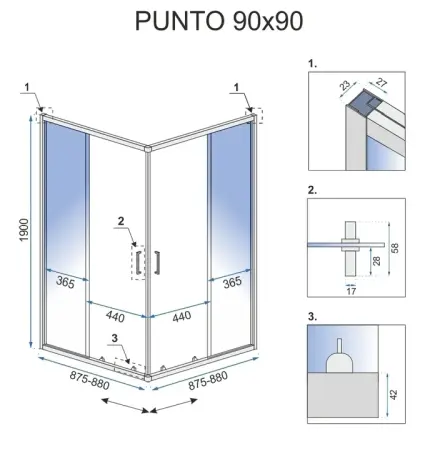 PUNTO 90x90

1
1
1900
2
365
365
440
440
3
875-880
875-880

1.
23
27

2.
58
28
17

3.
42