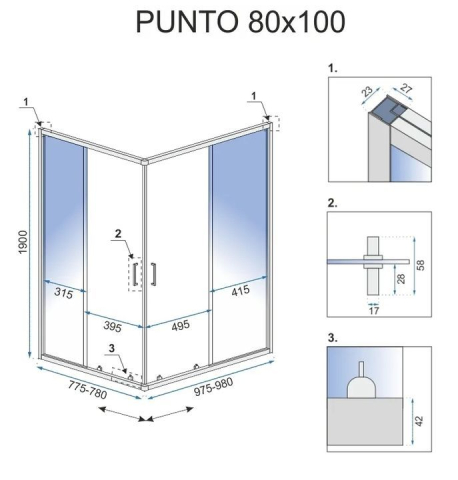 PUNTO 80x100

1
1
1900
2
315
415
395
495
3
775-780
975-980

1.
23
27

2.
58
28
17

3.
42