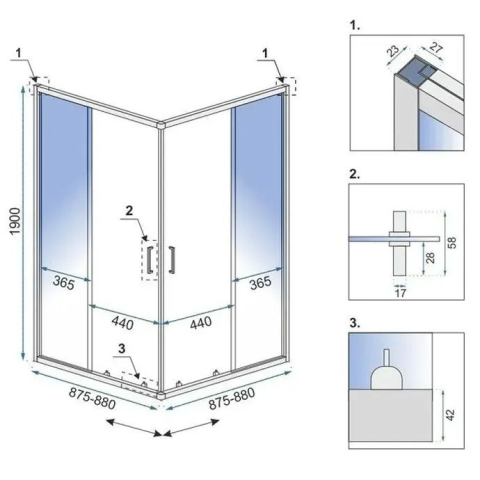 1
1
1900
2
365
365
440
440
3
875-880
875-880

1.
23
27

2.
58
28
17

3.
42