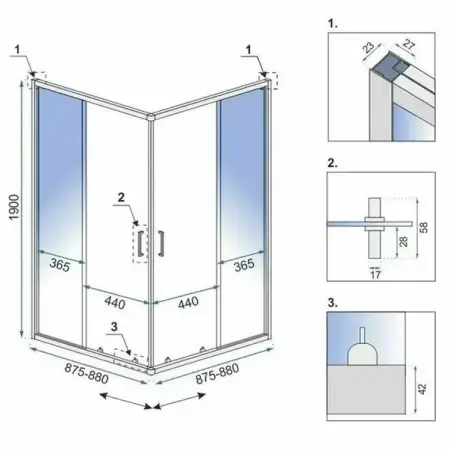 1
1
1900
2
365
365
440
440
3
875-880
875-880

1.
23
27

2.
58
28
17

3.
42