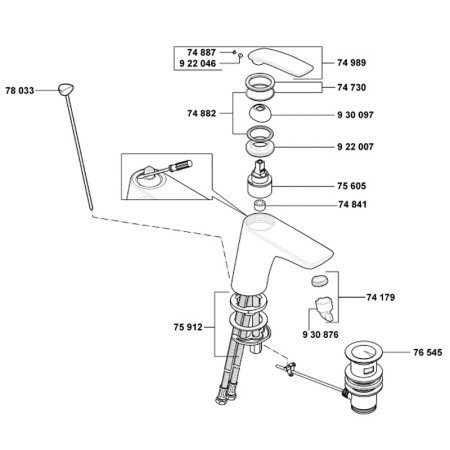 74 887
9 22 046
74 989
78 033
74 730
74 882
9 30 097
9 22 007
75 605
74 841
74 179
75 912
9 30 876
76 545