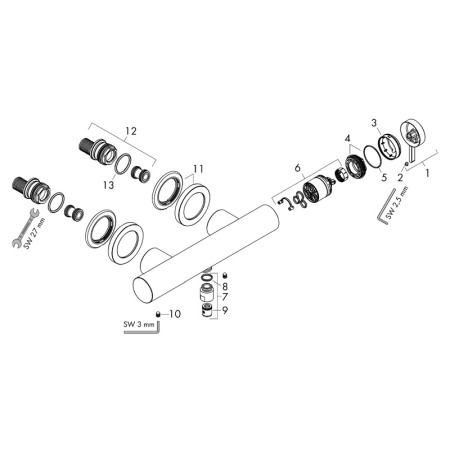 12
13
11
SW 27 mm
6
4
3
5
2
1
SW 2,5 mm
8
7
9
10
SW 3 mm