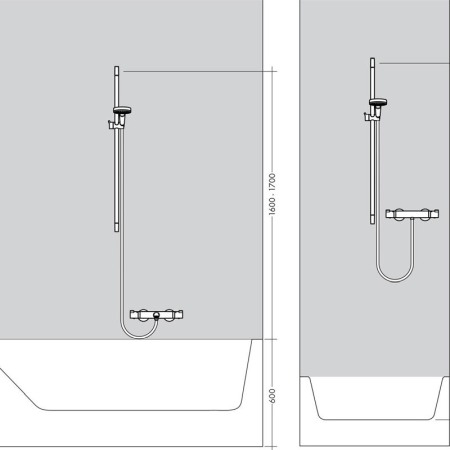 1600 - 1700

600