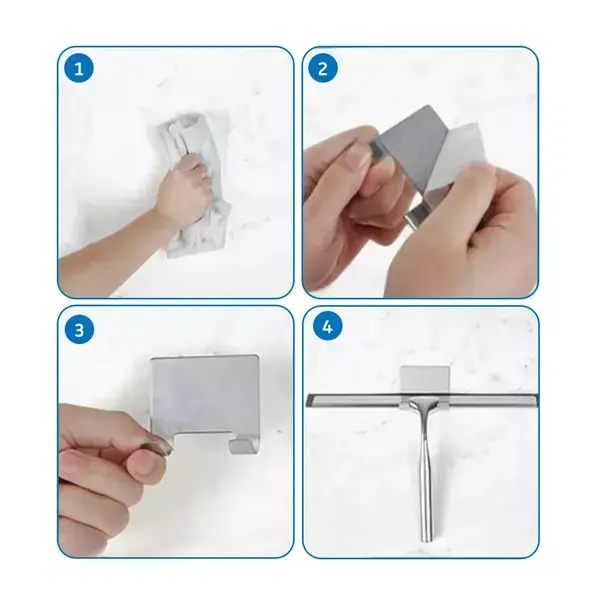 1

2

3

4