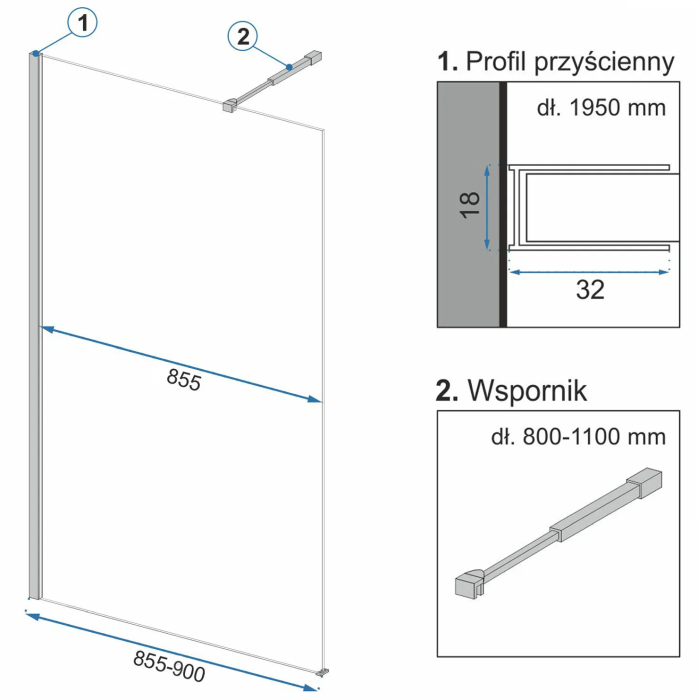 1

2

855

855-900

1. Profil przyścienny

dł. 1950 mm

18

32

2. Wspornik

dł. 800-1100 mm