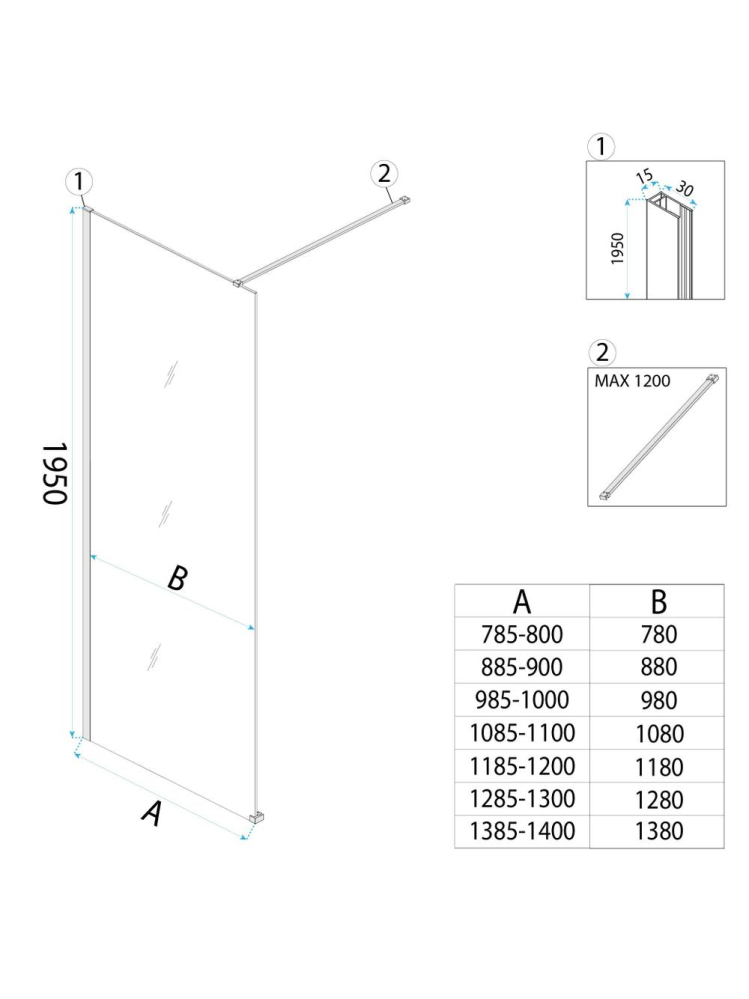 1

2

1950

B

A

1

15

30

1950

2

MAX 1200

| A | B |
|---|---|
| 785-800 | 780 |
| 885-900 | 880 |
| 985-1000 | 980 |
| 1085-1100 | 1080 |
| 1185-1200 | 1180 |
| 1285-1300 | 1280 |
| 1385-1400 | 1380 |