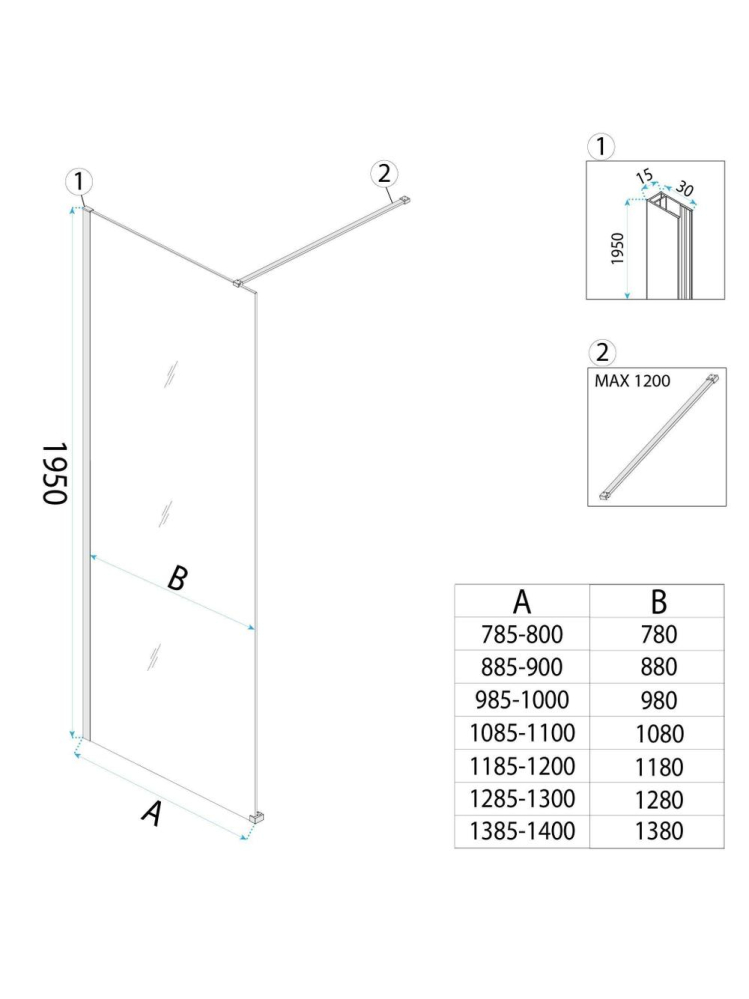 1
2
1950
B
A
1
15
30
1950
2
MAX 1200

| A | B |
|---|---|
| 785-800 | 780 |
| 885-900 | 880 |
| 985-1000 | 980 |
| 1085-1100 | 1080 |
| 1185-1200 | 1180 |
| 1285-1300 | 1280 |
| 1385-1400 | 1380 |