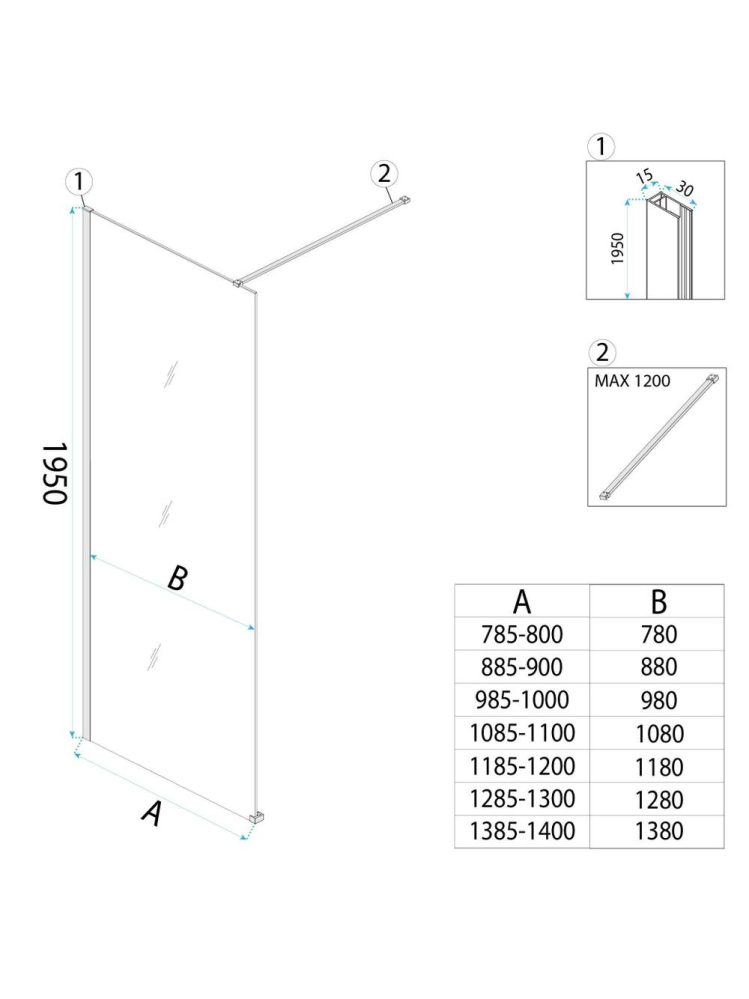 1

2

1950

B

A

1

15

30

1950

2

MAX 1200

| A | B |
|---|---|
| 785-800 | 780 |
| 885-900 | 880 |
| 985-1000 | 980 |
| 1085-1100 | 1080 |
| 1185-1200 | 1180 |
| 1285-1300 | 1280 |
| 1385-1400 | 1380 |