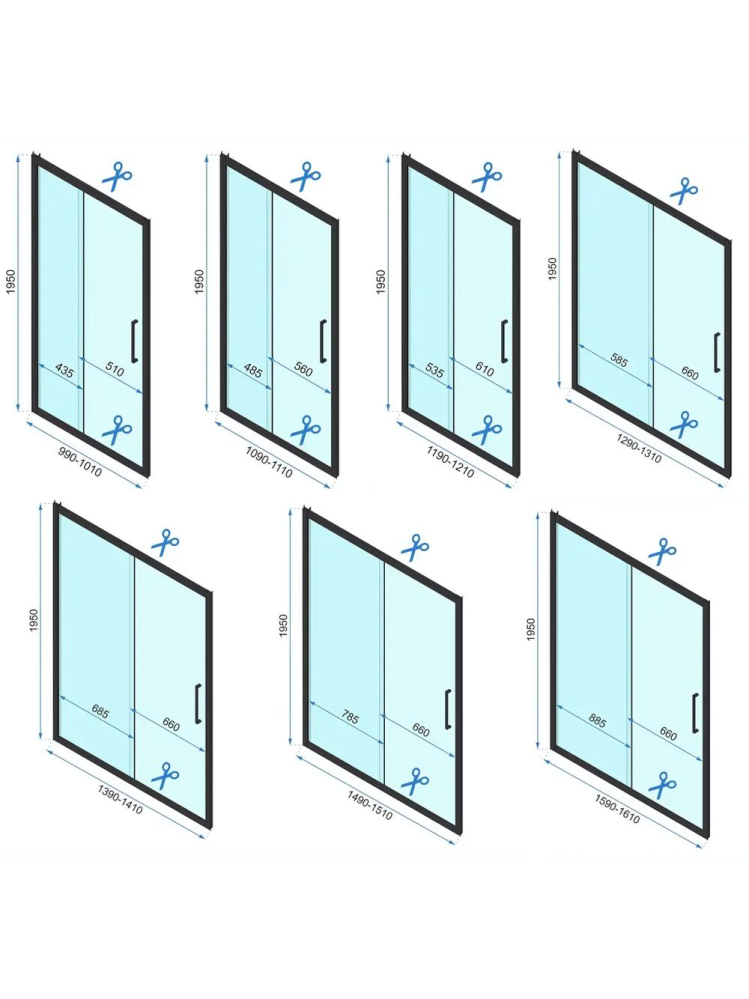 1950
435
510
990-1010

1950
485
560
1090-1110

1950
535
610
1190-1210

1950
585
660
1290-1310

1950
685
660
1390-1410

1950
785
660
1490-1510

1950
885
660
1590-1610