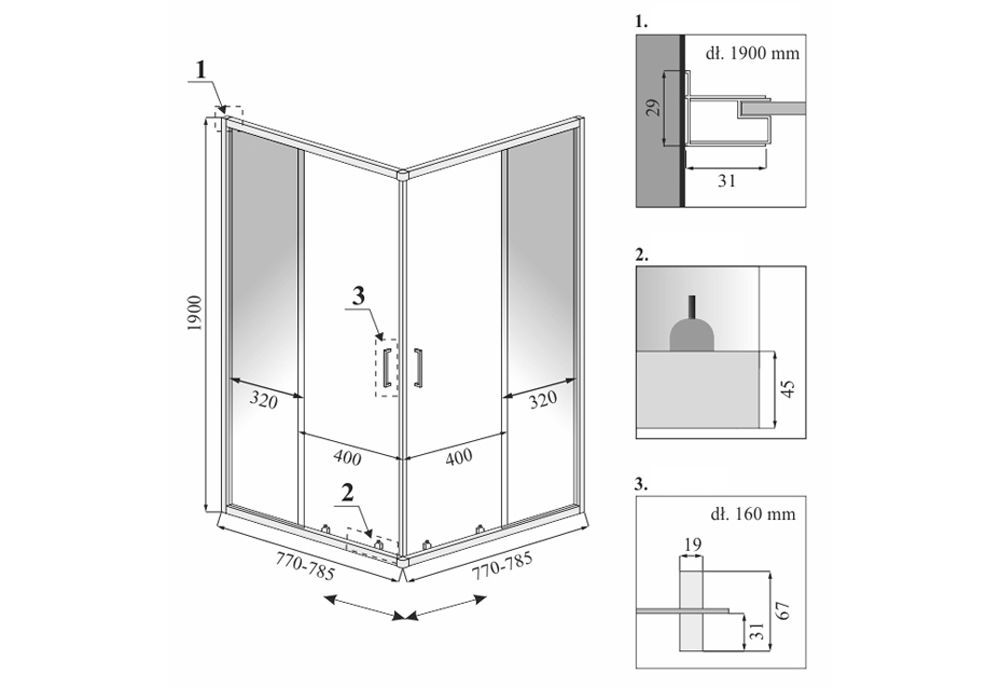 1

1900

3

320

320

400

400

2

770-785

770-785

1.

dł. 1900 mm

29

31

2.

45

3.

dł. 160 mm

19

67

31