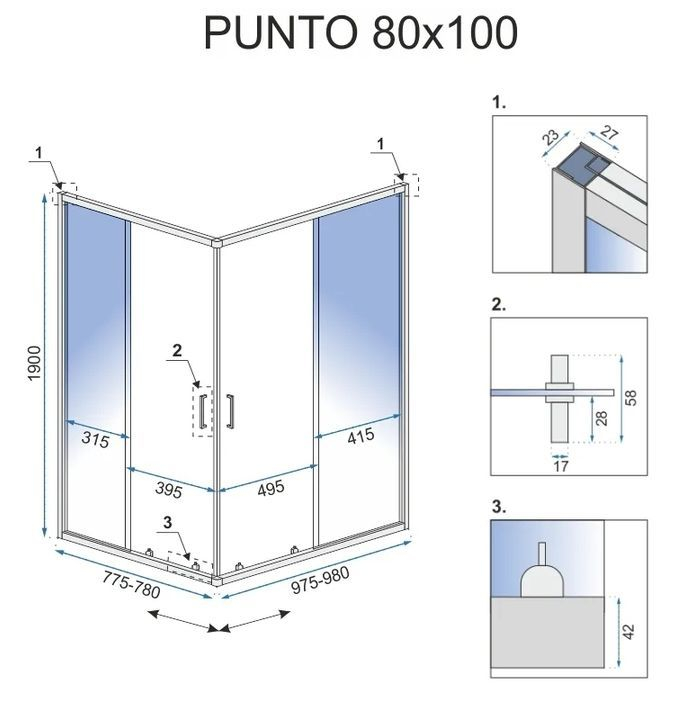 PUNTO 80x100

1

1

1900

2

315

415

395

495

3

775-780

975-980

1.

23

27

2.

58

28

17

3.

42