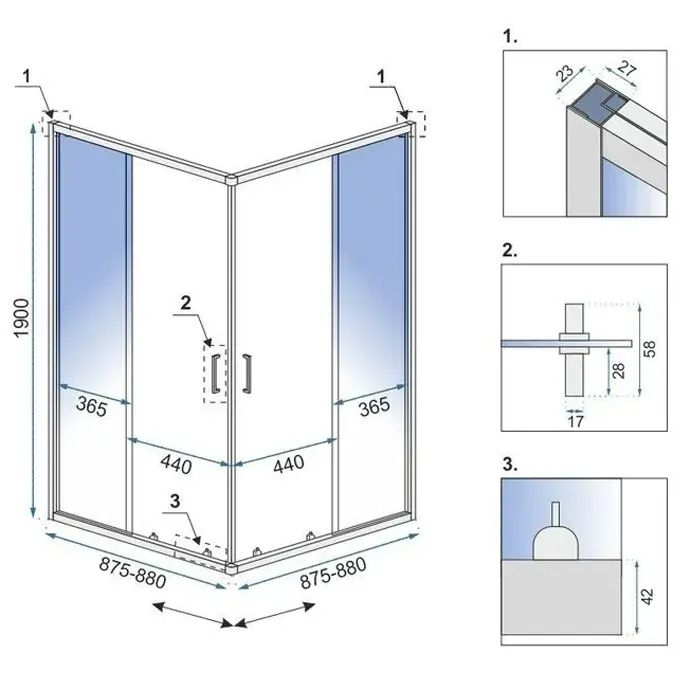 1
1
1900
2
365
365
440
440
3
875-880
875-880
1.
23
27
2.
58
28
17
3.
42