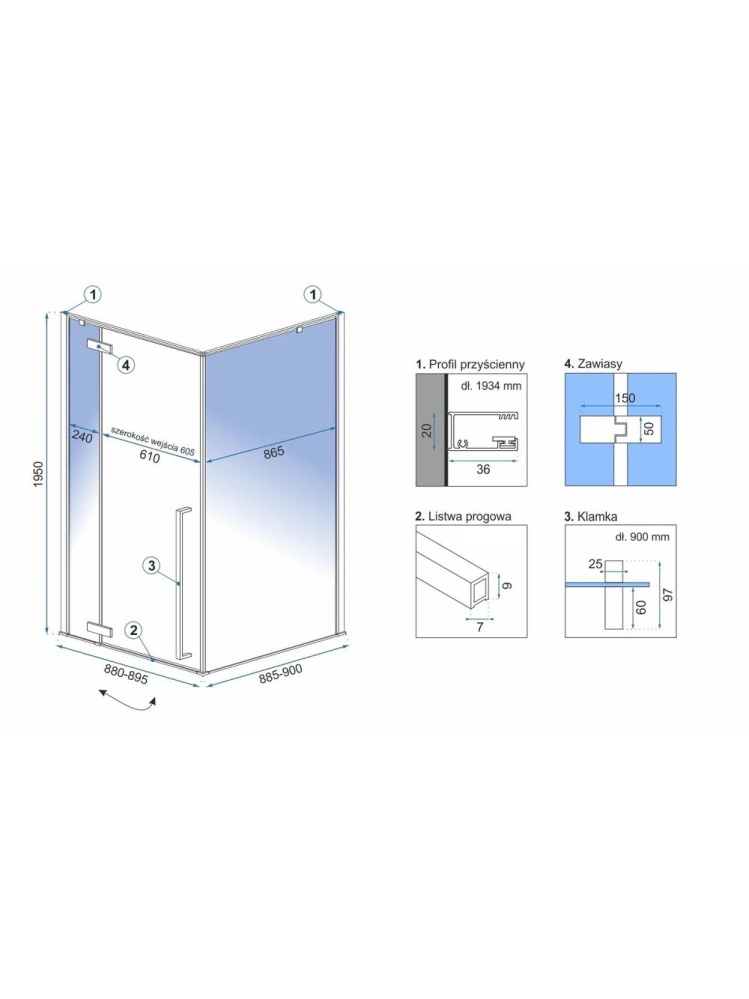 1
1
4
1950
240
szerokość wejścia 605
610
865
3
2
880-895
885-900

1. Profil przyścienny
dł. 1934 mm
20
36

4. Zawiasy
150
50

2. Listwa progowa
9
7

3. Klamka
dł. 900 mm
25
60
97