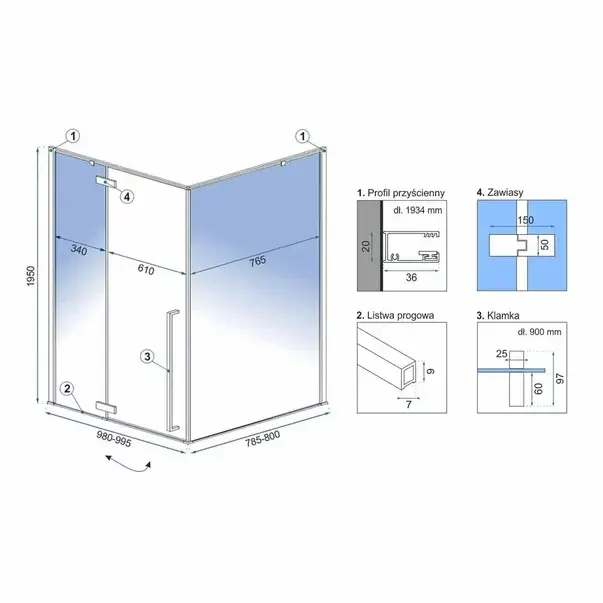 1
1
4
340
610
765
1950
3
2
980-995
785-800

1. Profil przyścienny
dł. 1934 mm
20
36

4. Zawiasy
150
50

2. Listwa progowa
9
7

3. Klamka
dł. 900 mm
25
60
97