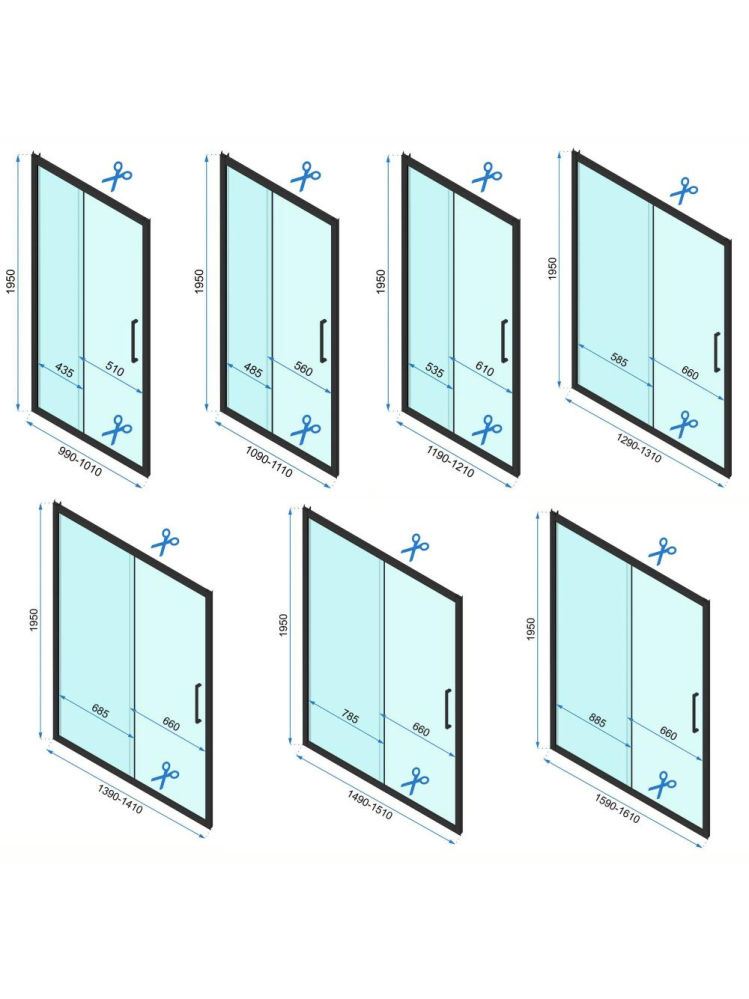 1950
435
510
990-1010

1950
485
560
1090-1110

1950
535
610
1190-1210

1950
585
660
1290-1310

1950
685
660
1390-1410

1950
785
660
1490-1510

1950
885
660
1590-1610