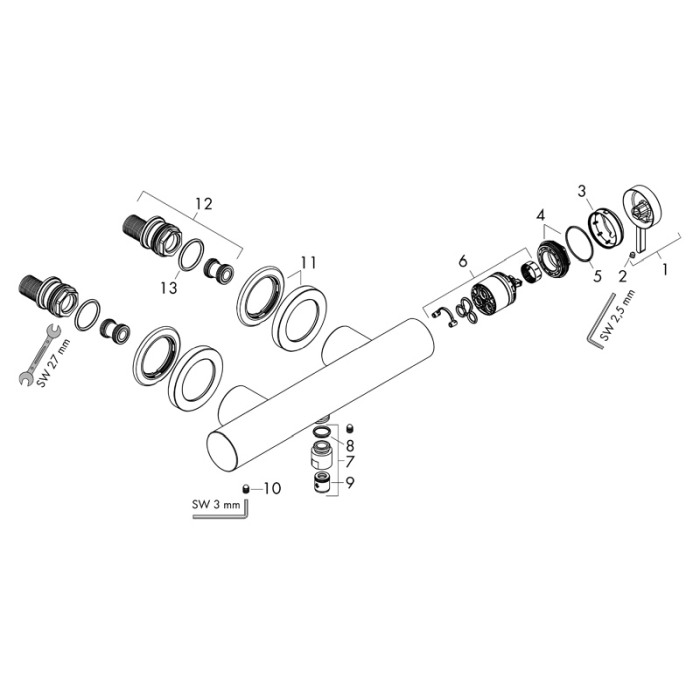 12
13
11
SW 27 mm
6
4
3
5
2
1
SW 2,5 mm
8
7
9
10
SW 3 mm