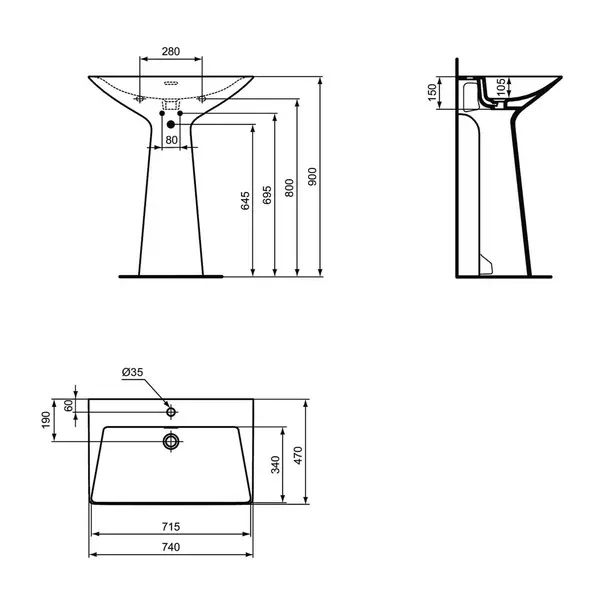 280

80

645

695

800

900

150

105

Ø35

60

190

340

470

715

740