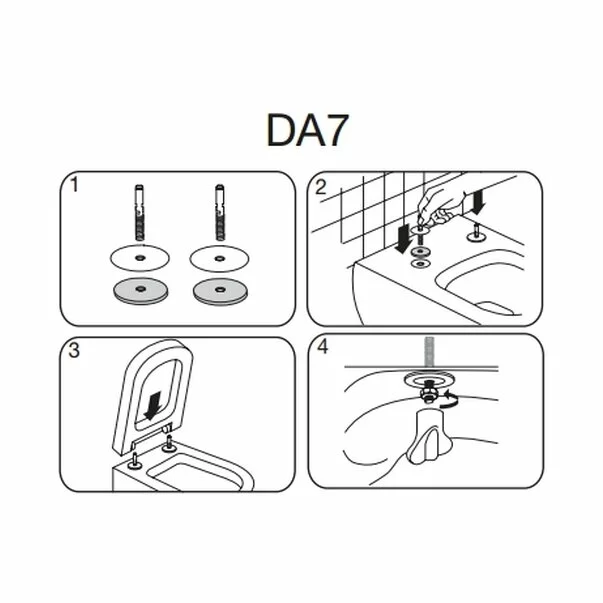 DA7

1

2

3

4