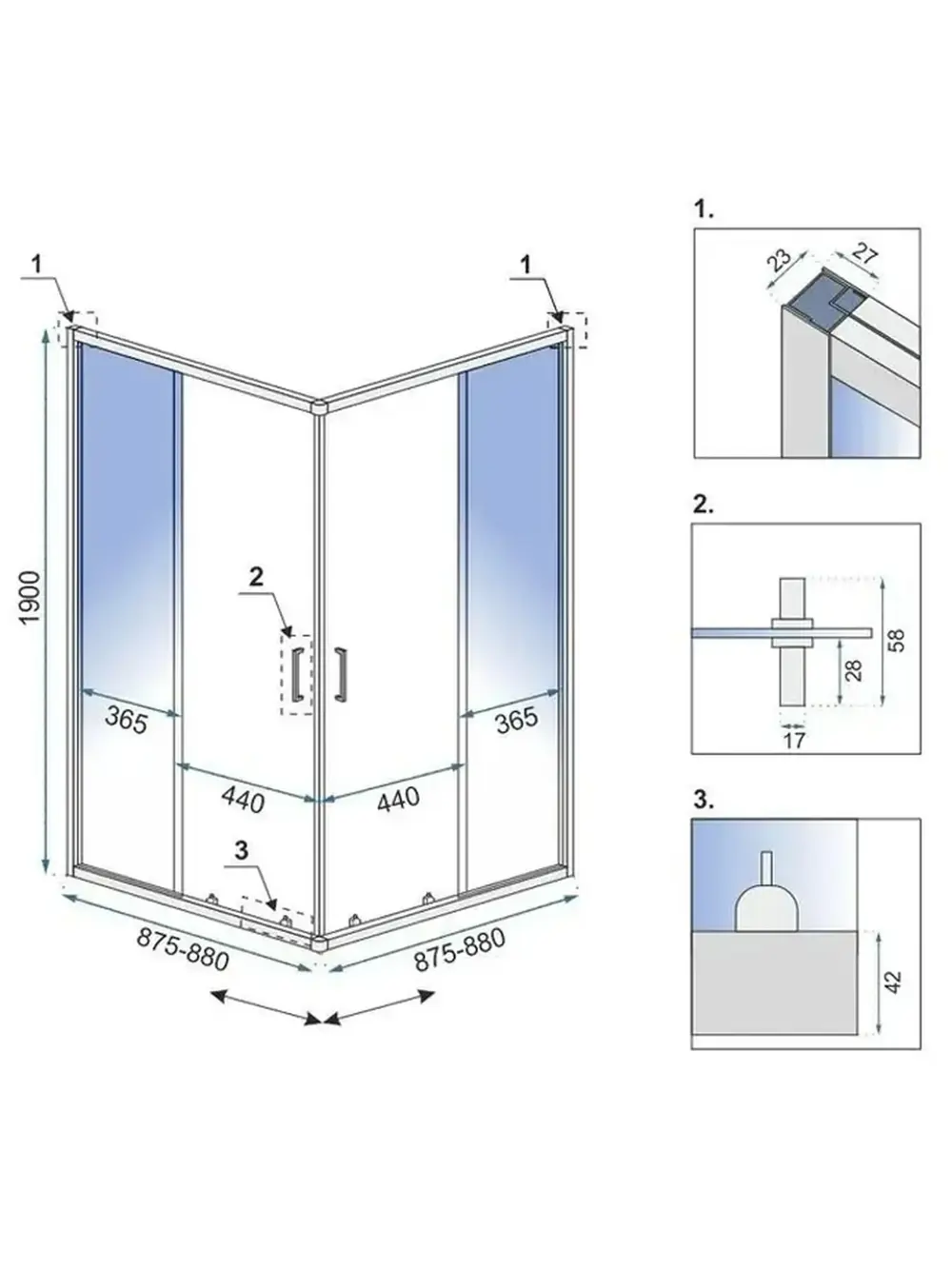 1

1

1900

2

365

365

440

440

3

875-880

875-880

1.

23

27

2.

58

28

17

3.

42