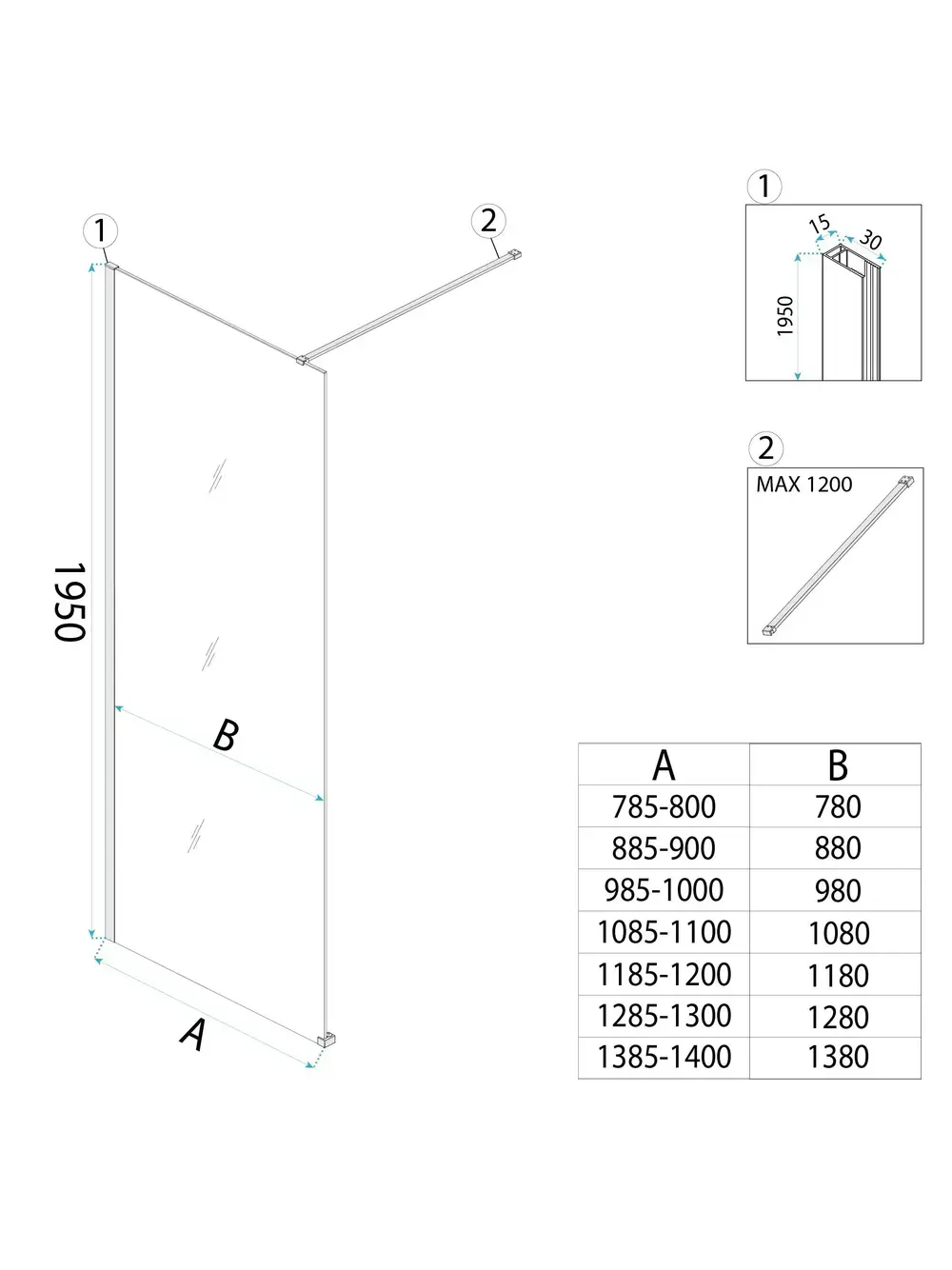 1
2
1950
B
A

1
15
30
1950

2
MAX 1200

| A | B |
|---|---|
| 785-800 | 780 |
| 885-900 | 880 |
| 985-1000 | 980 |
| 1085-1100 | 1080 |
| 1185-1200 | 1180 |
| 1285-1300 | 1280 |
| 1385-1400 | 1380 |