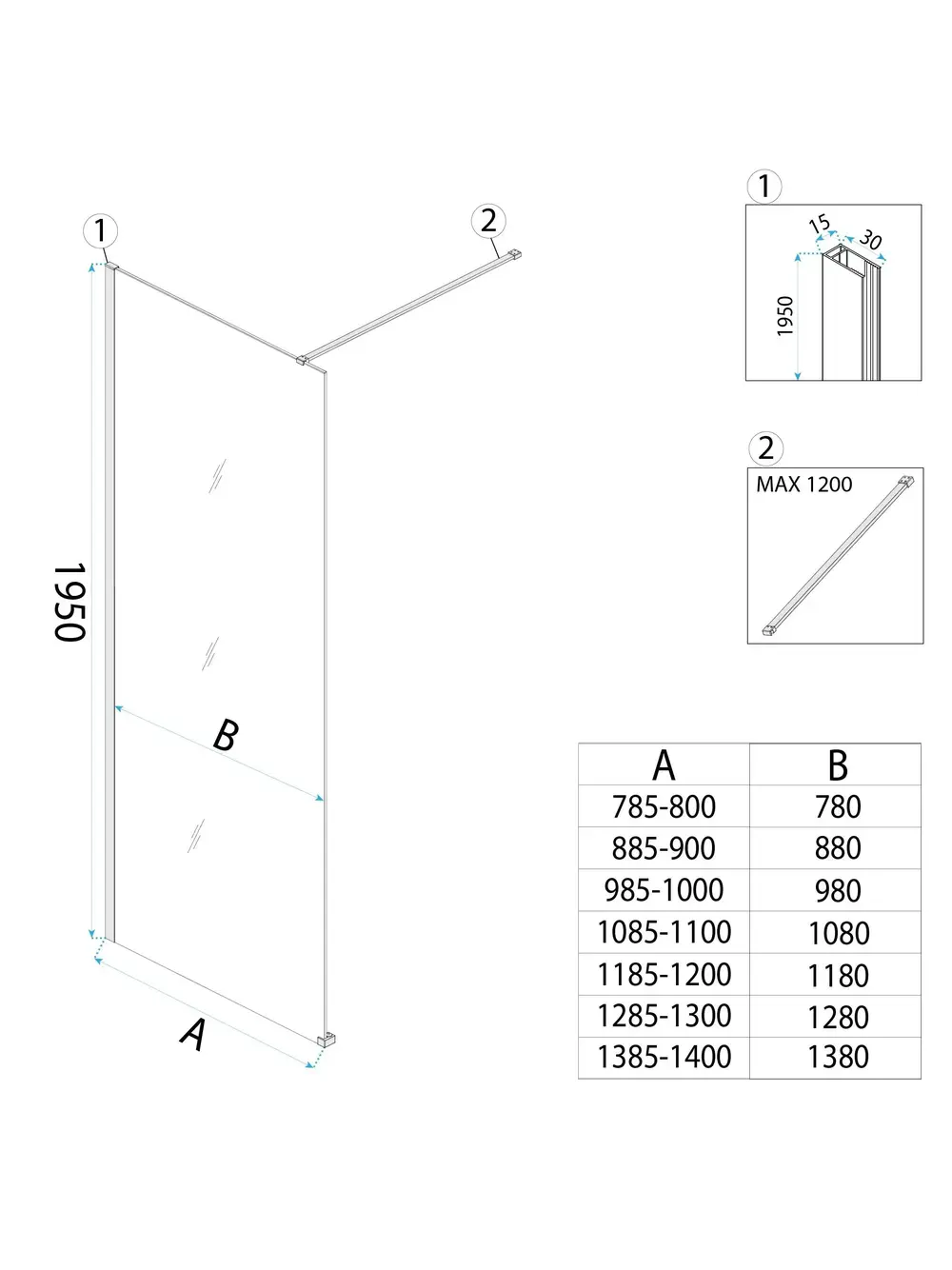 1

2

1950

B

A

1

15

30

1950

2

MAX 1200

| A | B |
|---|---|
| 785-800 | 780 |
| 885-900 | 880 |
| 985-1000 | 980 |
| 1085-1100 | 1080 |
| 1185-1200 | 1180 |
| 1285-1300 | 1280 |
| 1385-1400 | 1380 |