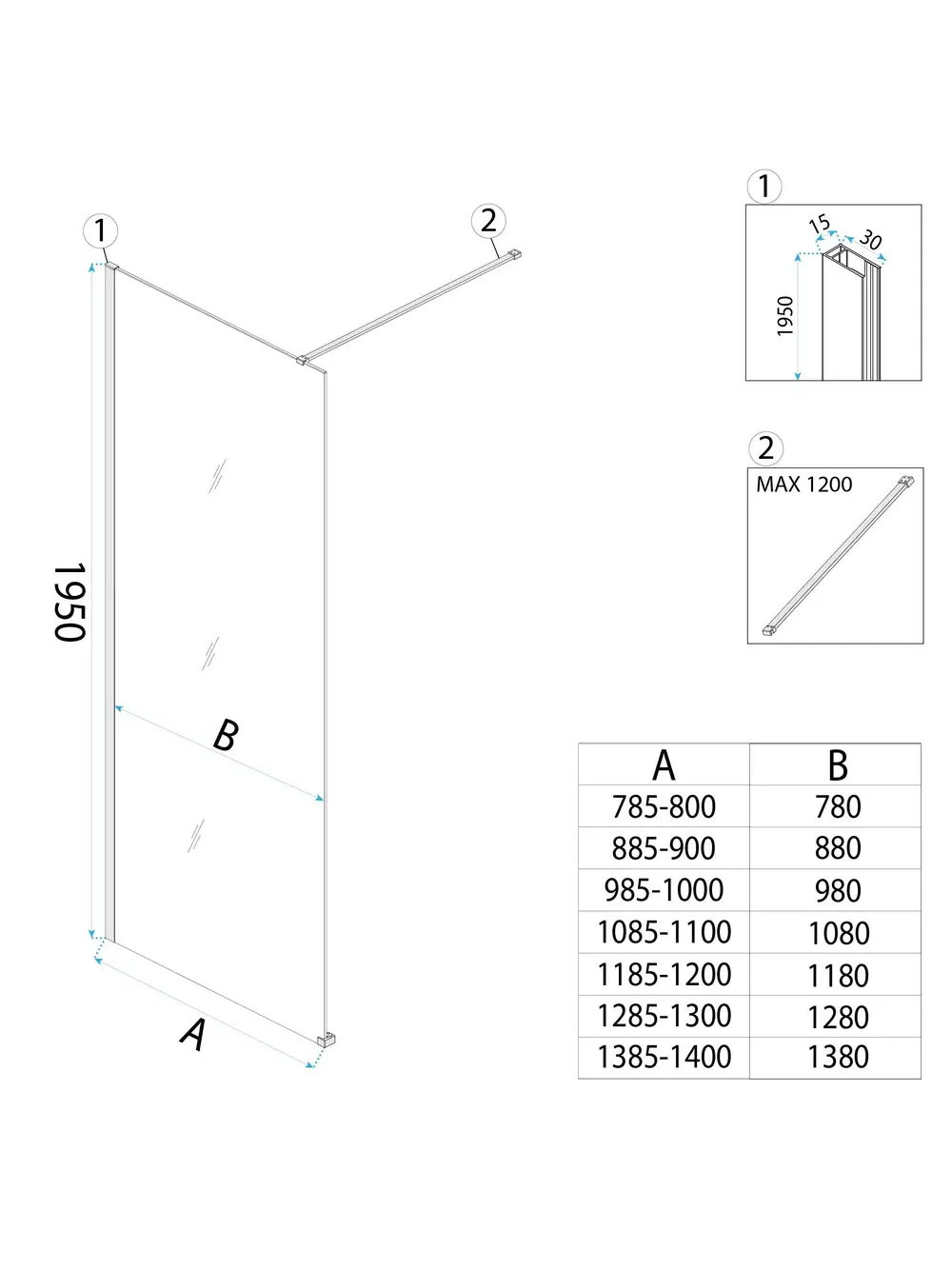 1

2

1950

B

A

1

15

30

1950

2

MAX 1200

| A | B |
|---|---|
| 785-800 | 780 |
| 885-900 | 880 |
| 985-1000 | 980 |
| 1085-1100 | 1080 |
| 1185-1200 | 1180 |
| 1285-1300 | 1280 |
| 1385-1400 | 1380 |