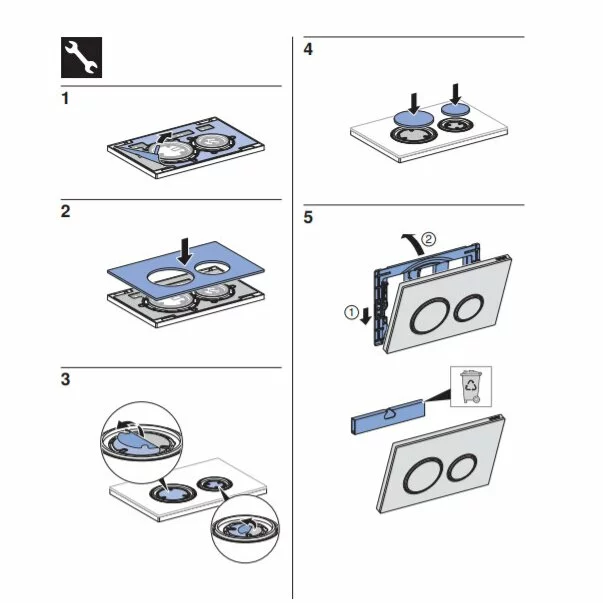 1

2

3

4

5

②

①