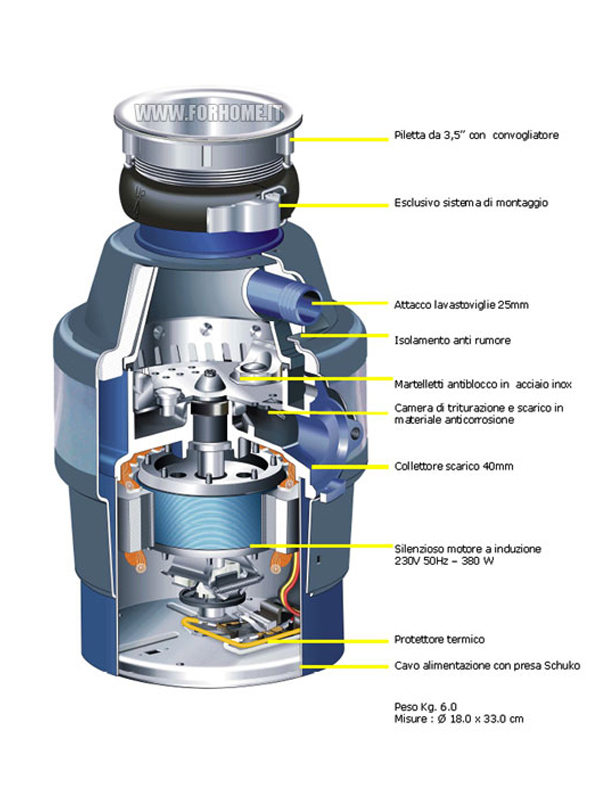 WWW.FORHOME.IT

Piletta da 3,5" con convogliatore

Esclusivo sistema di montaggio

Attacco lavastoviglie 25mm

Isolamento anti rumore

Martelletti antiblocco in acciaio inox

Camera di triturazione e scarico in materiale anticorrosione

Collettore scarico 40mm

Silenzioso motore a induzione 230V 50Hz – 380 W

Protettore termico

Cavo alimentazione con presa Schuko

Peso Kg. 6.0
Misure : Ø 18.0 x 33.0 cm