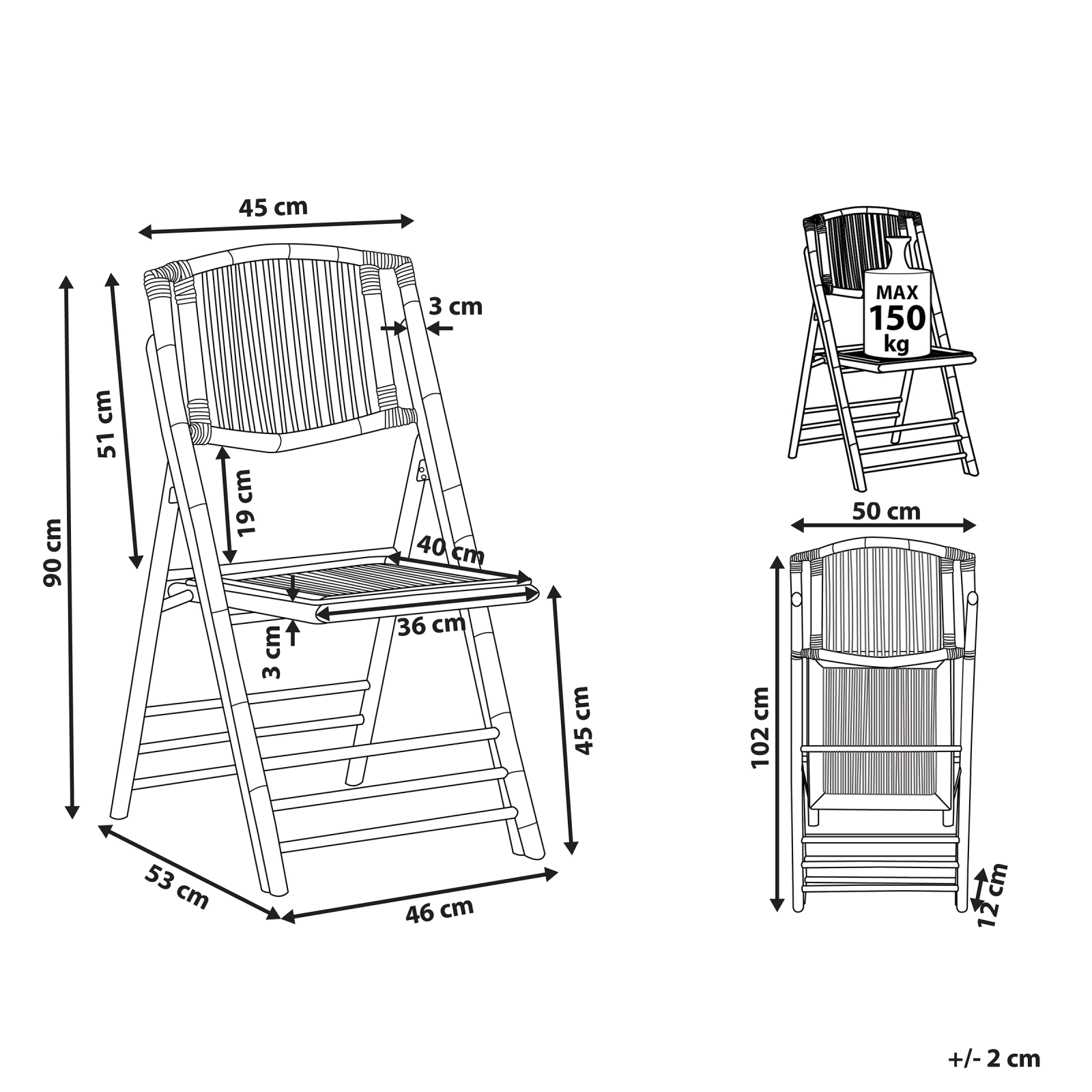 45 cm

3 cm

51 cm

90 cm

19 cm

40 cm

36 cm

3 cm

45 cm

53 cm

46 cm

MAX
150
kg

50 cm

102 cm

12 cm

+/- 2 cm