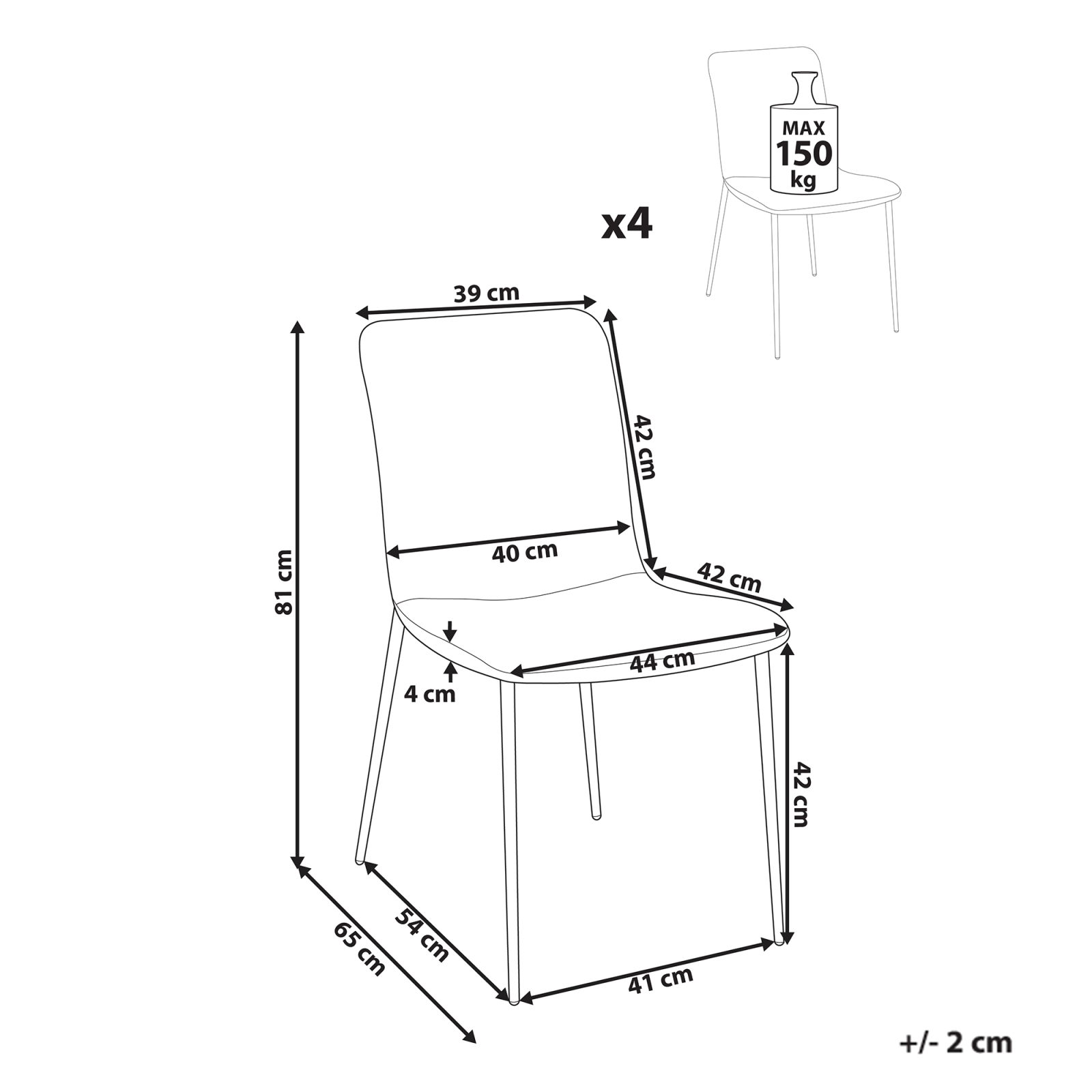 MAX
150
kg

x4

39 cm

42 cm

81 cm

40 cm

42 cm

44 cm

4 cm

42 cm

54 cm

65 cm

41 cm

+/- 2 cm