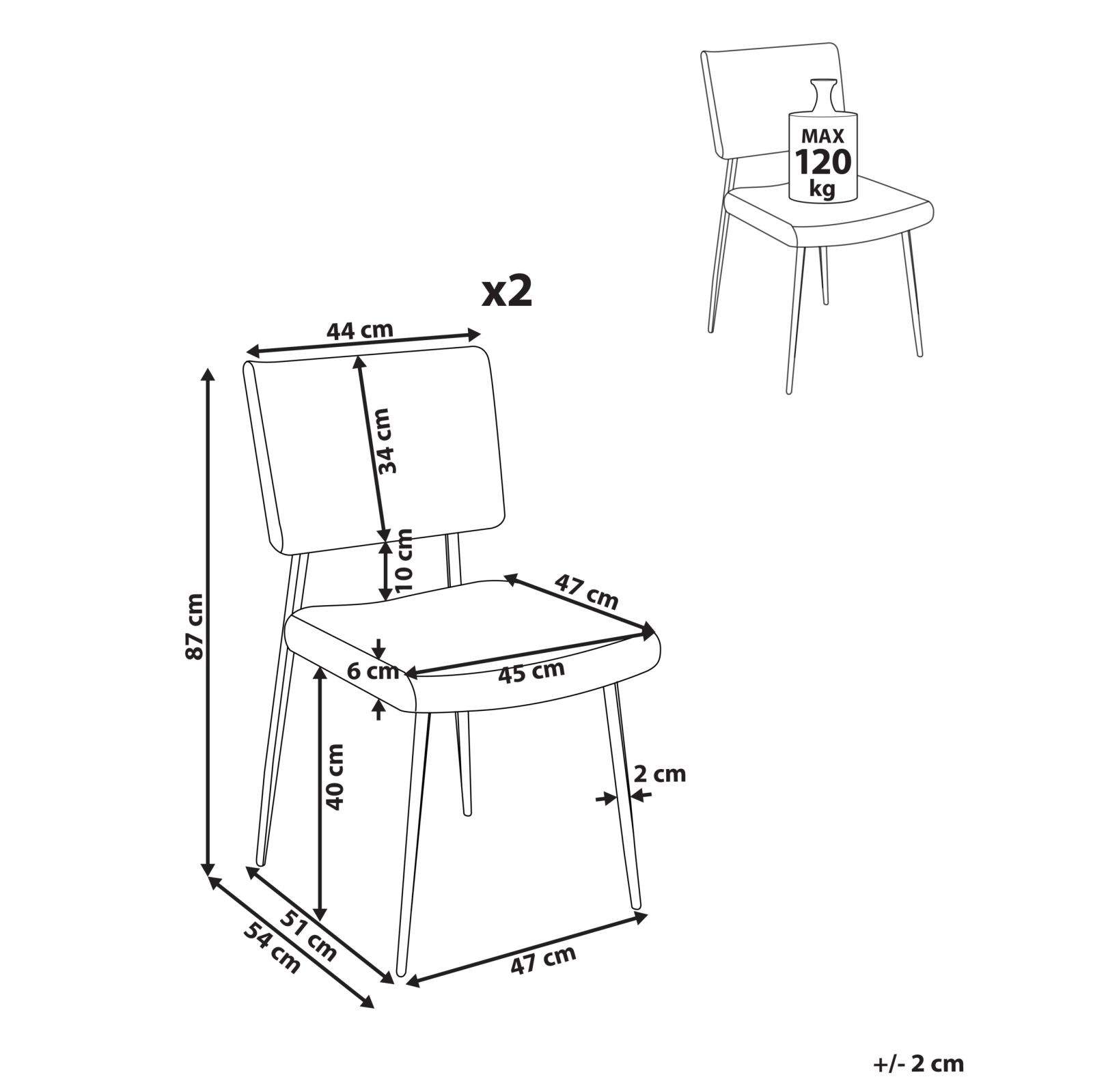 MAX
120
kg

x2

44 cm

34 cm

10 cm

87 cm

47 cm

6 cm

45 cm

40 cm

2 cm

51 cm

54 cm

47 cm

+/- 2 cm