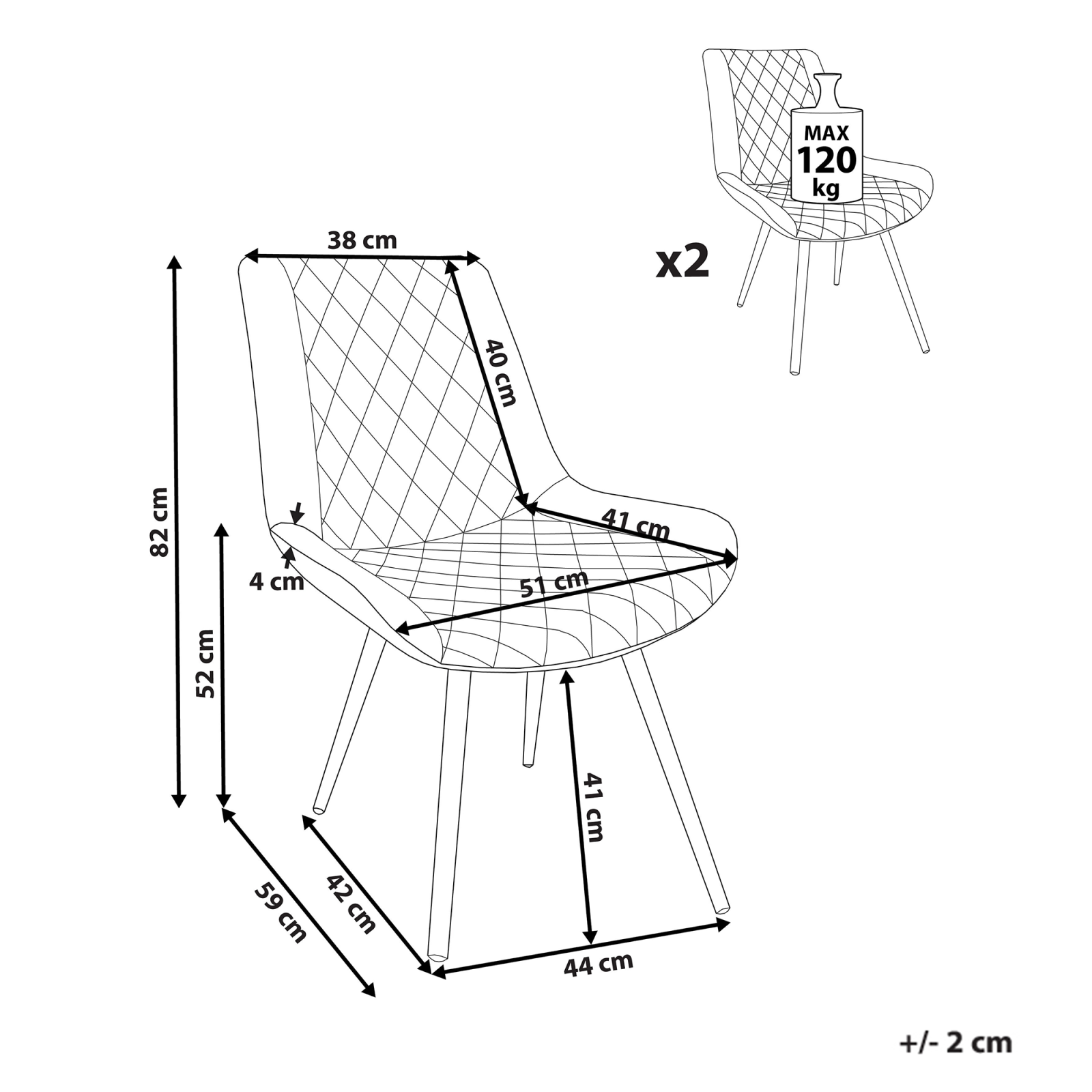 MAX
120
kg

x2

38 cm

40 cm

82 cm

41 cm

4 cm

51 cm

52 cm

41 cm

59 cm

42 cm

44 cm

+/- 2 cm