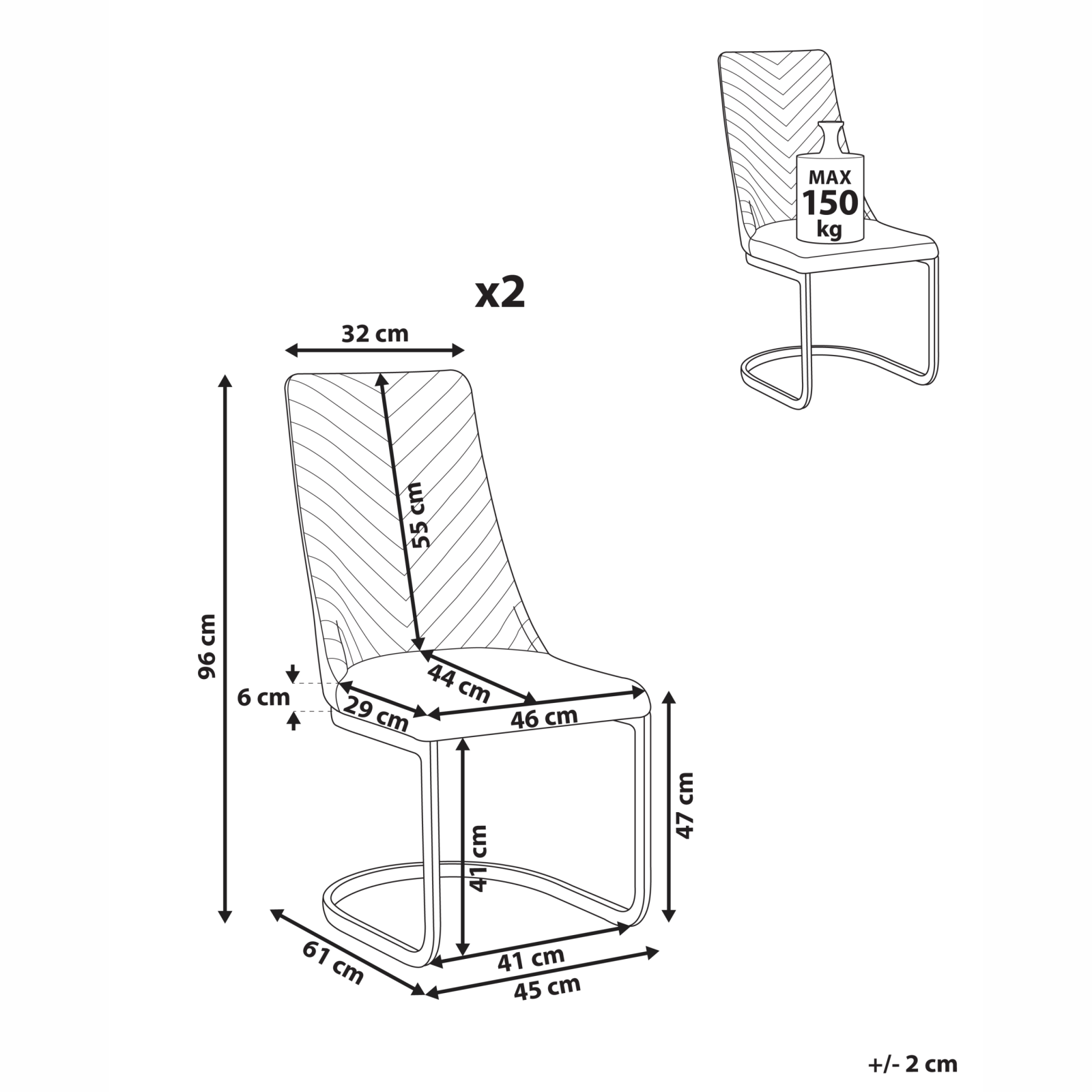 MAX
150
kg

x2

32 cm

55 cm

96 cm

6 cm

44 cm

29 cm

46 cm

47 cm

41 cm

61 cm

41 cm

45 cm

+/- 2 cm