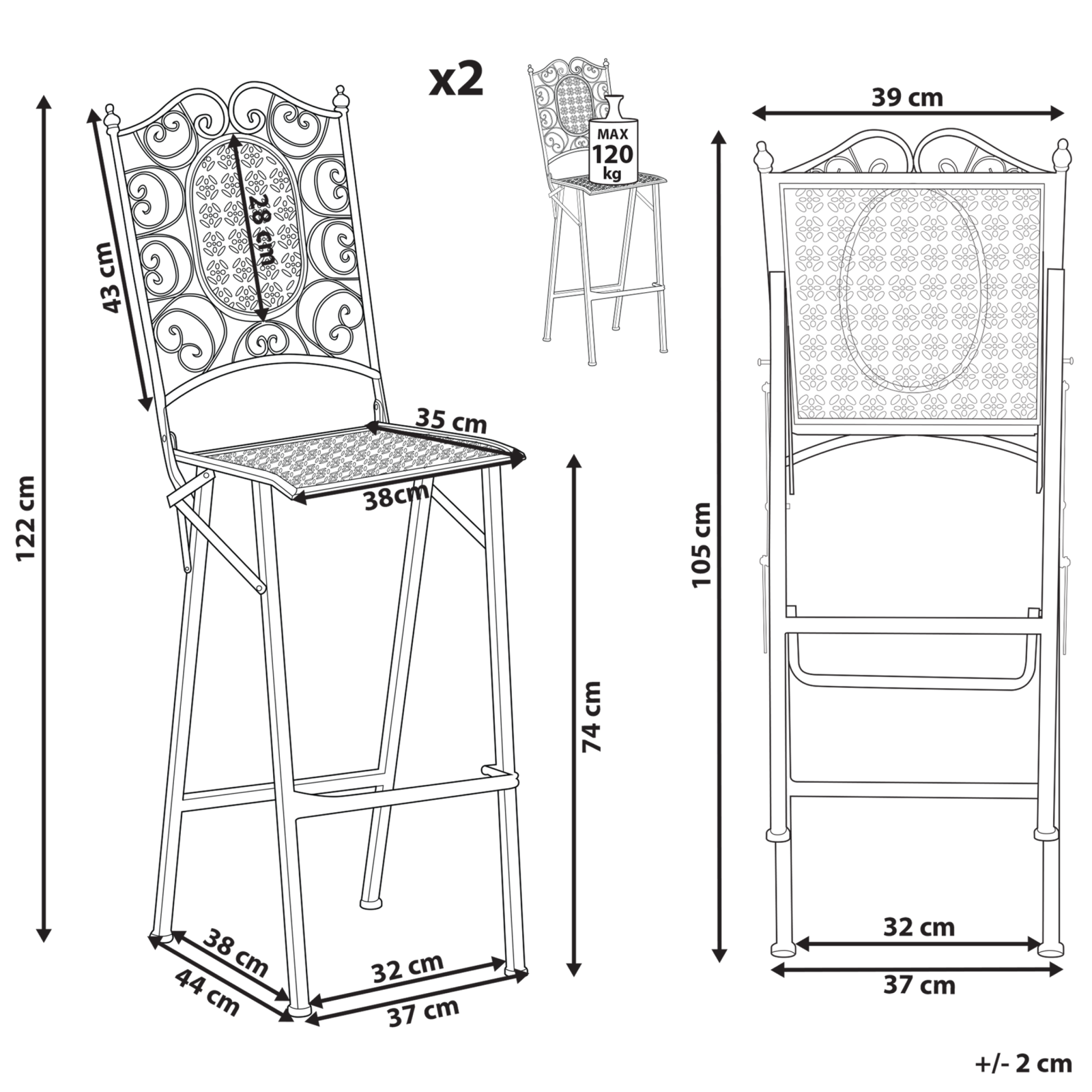 x2

MAX
120
kg

122 cm

43 cm

28 cm

35 cm

38cm

74 cm

38 cm

44 cm

32 cm

37 cm

39 cm

105 cm

32 cm

37 cm

+/- 2 cm