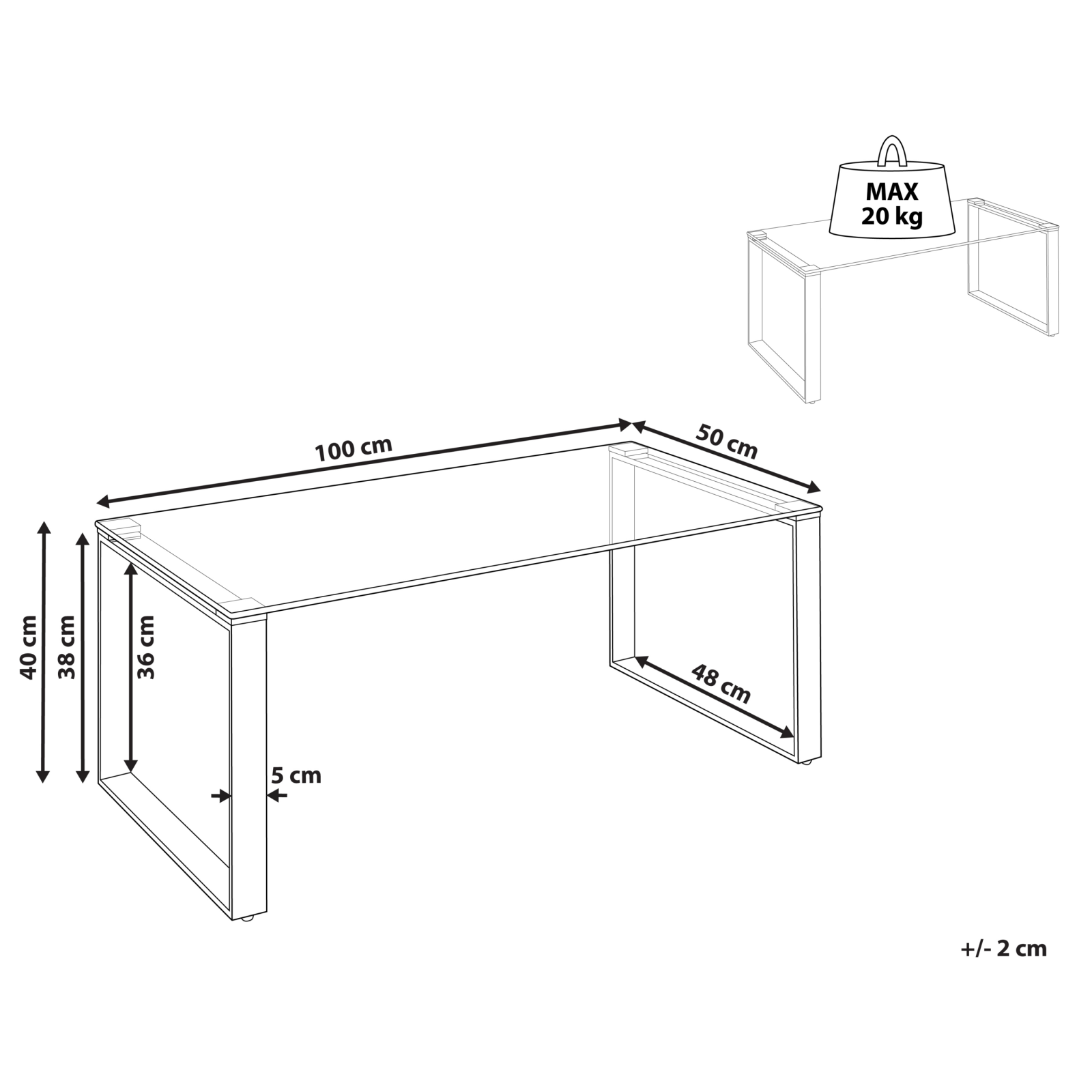 MAX
20 kg

100 cm

50 cm

40 cm

38 cm

36 cm

48 cm

5 cm

+/- 2 cm