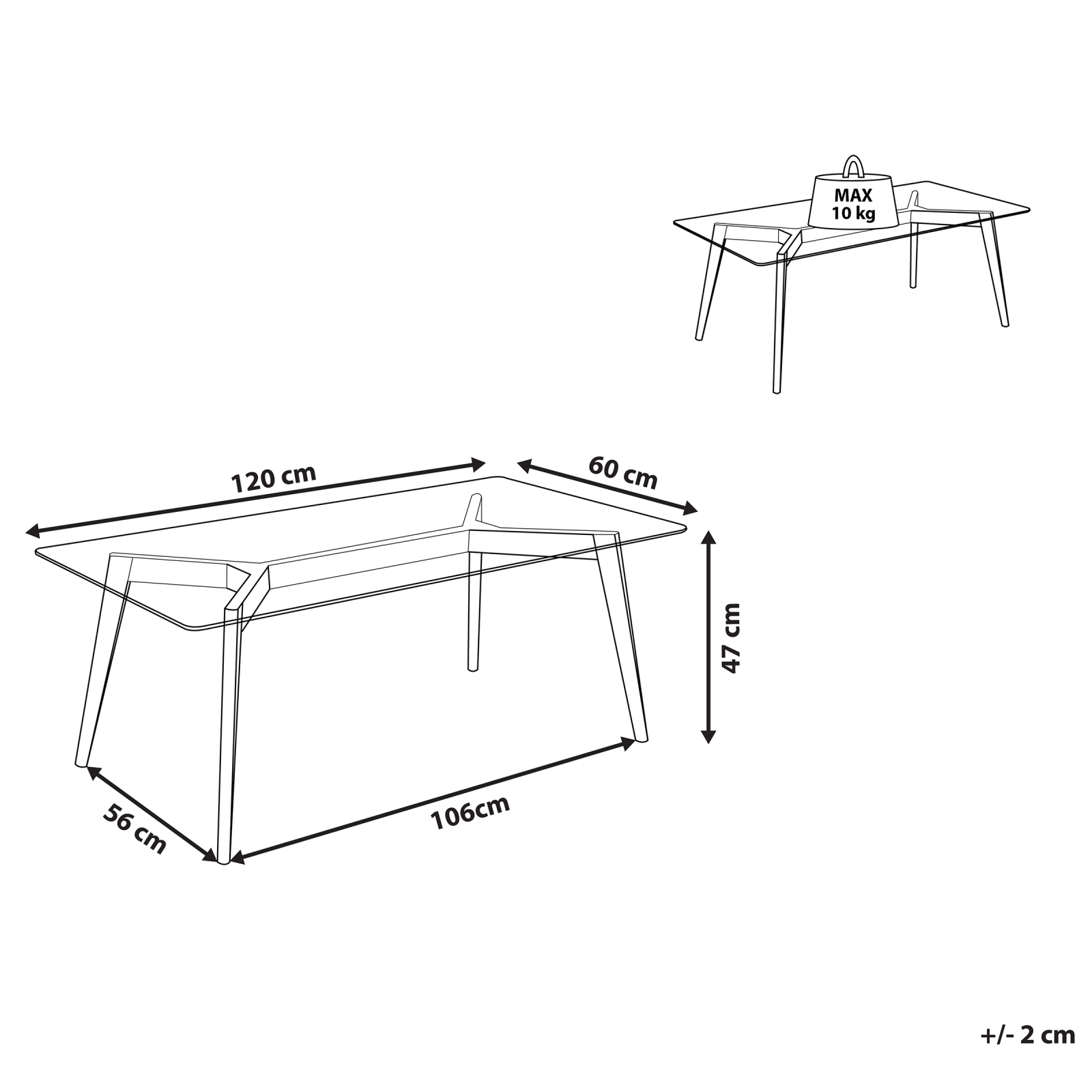 MAX
10 kg

120 cm

60 cm

47 cm

56 cm

106cm

+/- 2 cm