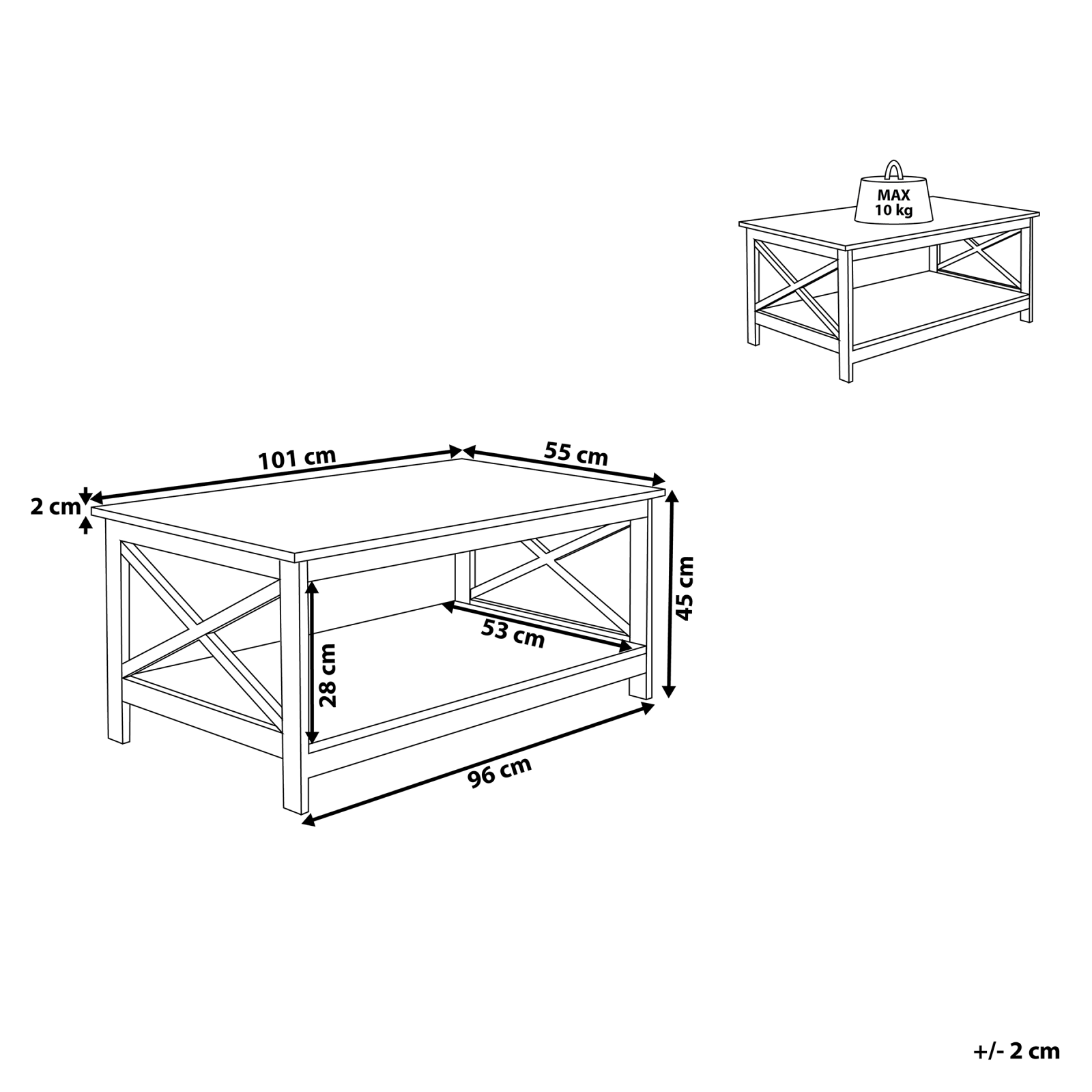 MAX
10 kg

101 cm
55 cm
2 cm
45 cm
53 cm
28 cm
96 cm

+/- 2 cm