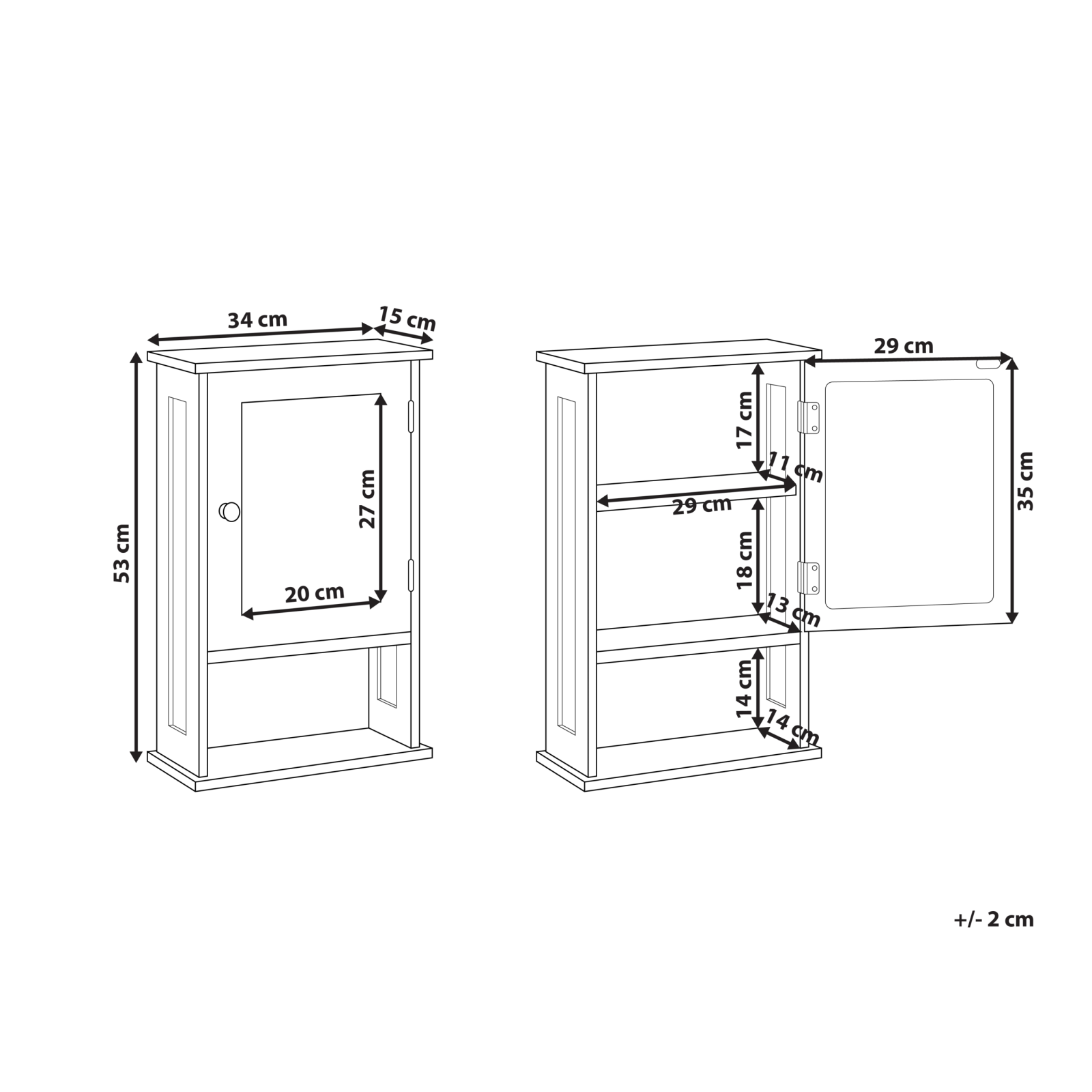 34 cm
15 cm
53 cm
27 cm
20 cm

29 cm
17 cm
11 cm
29 cm
18 cm
13 cm
14 cm
14 cm
35 cm

+/- 2 cm