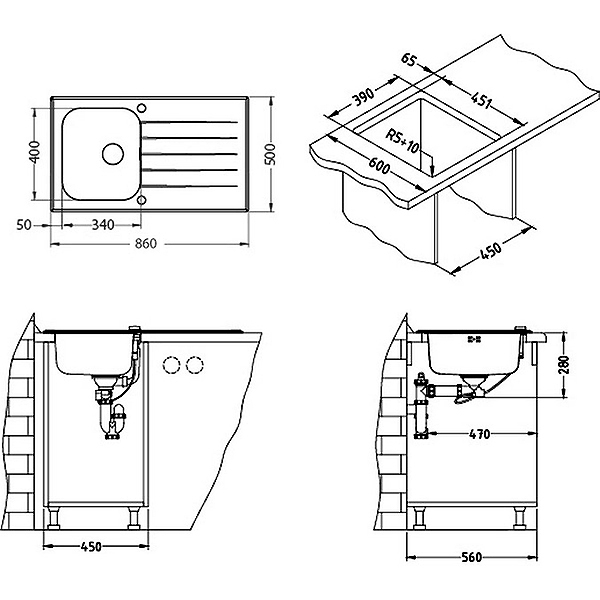 400
500
50
340
860
65
390
451
R5÷10
600
450
450
280
470
560