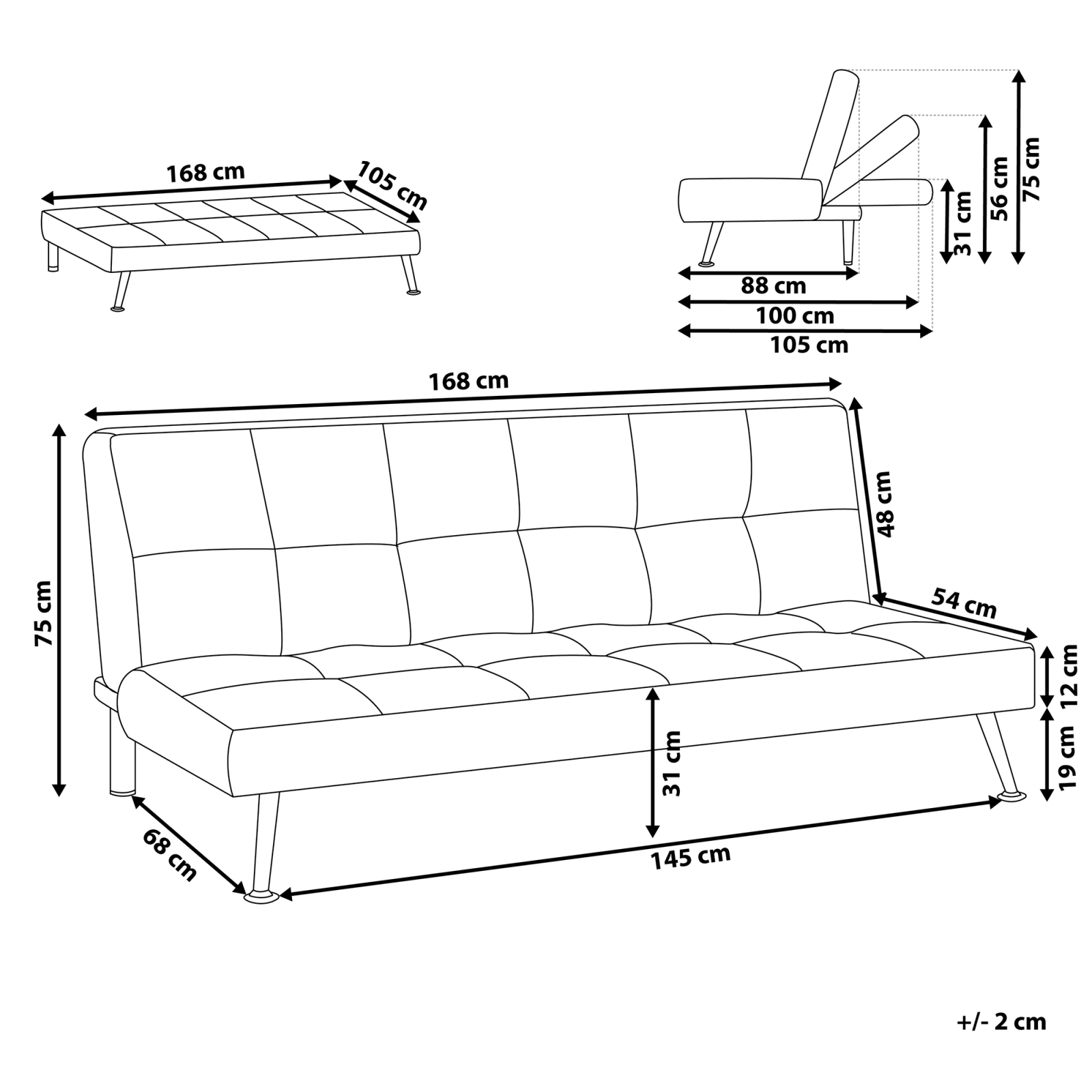 168 cm
105 cm

31 cm
56 cm
75 cm
88 cm
100 cm
105 cm

168 cm
75 cm
48 cm
54 cm
12 cm
19 cm
31 cm
68 cm
145 cm

+/- 2 cm