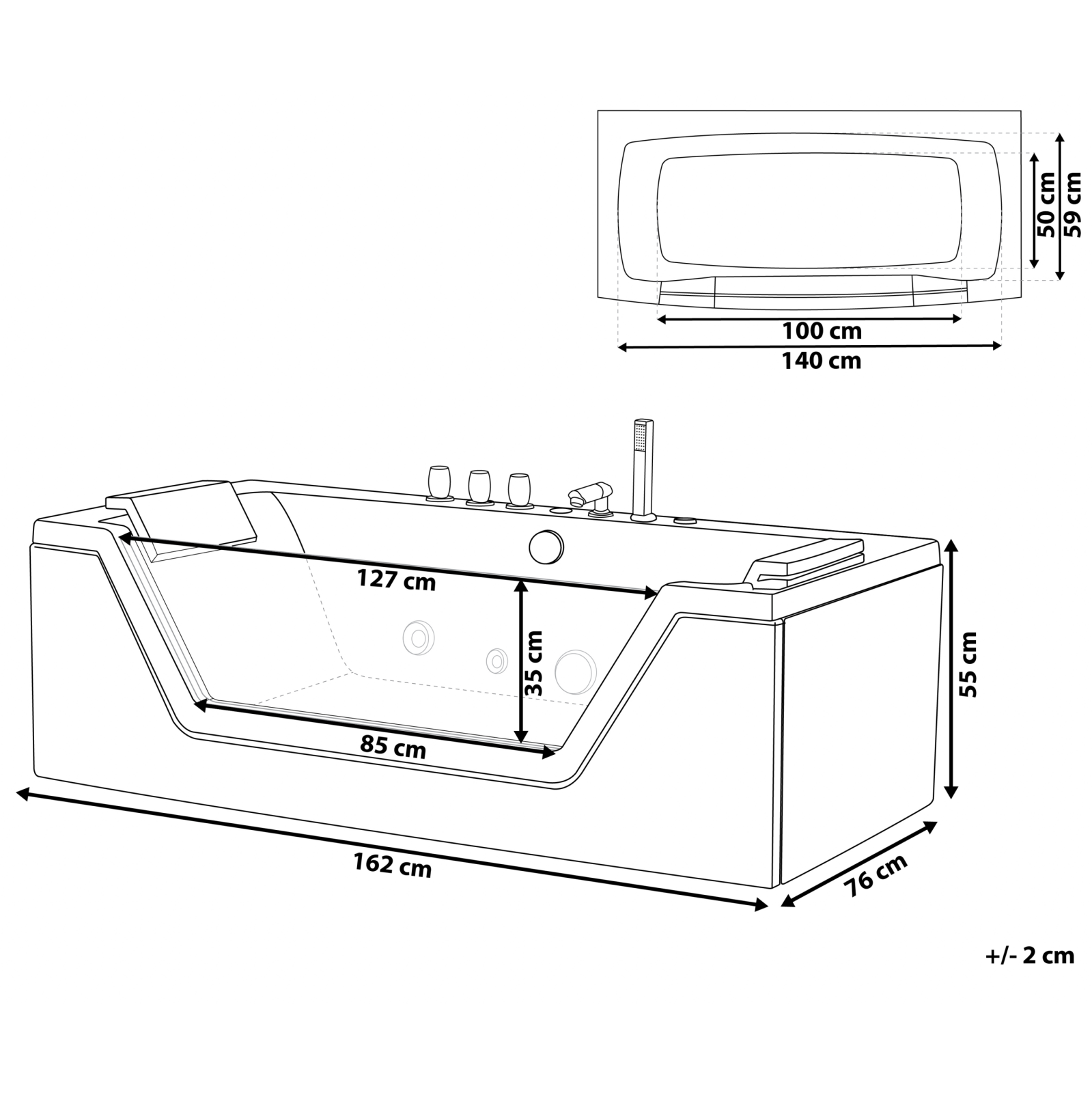 50 cm
59 cm
100 cm
140 cm
127 cm
35 cm
85 cm
55 cm
162 cm
76 cm
+/- 2 cm