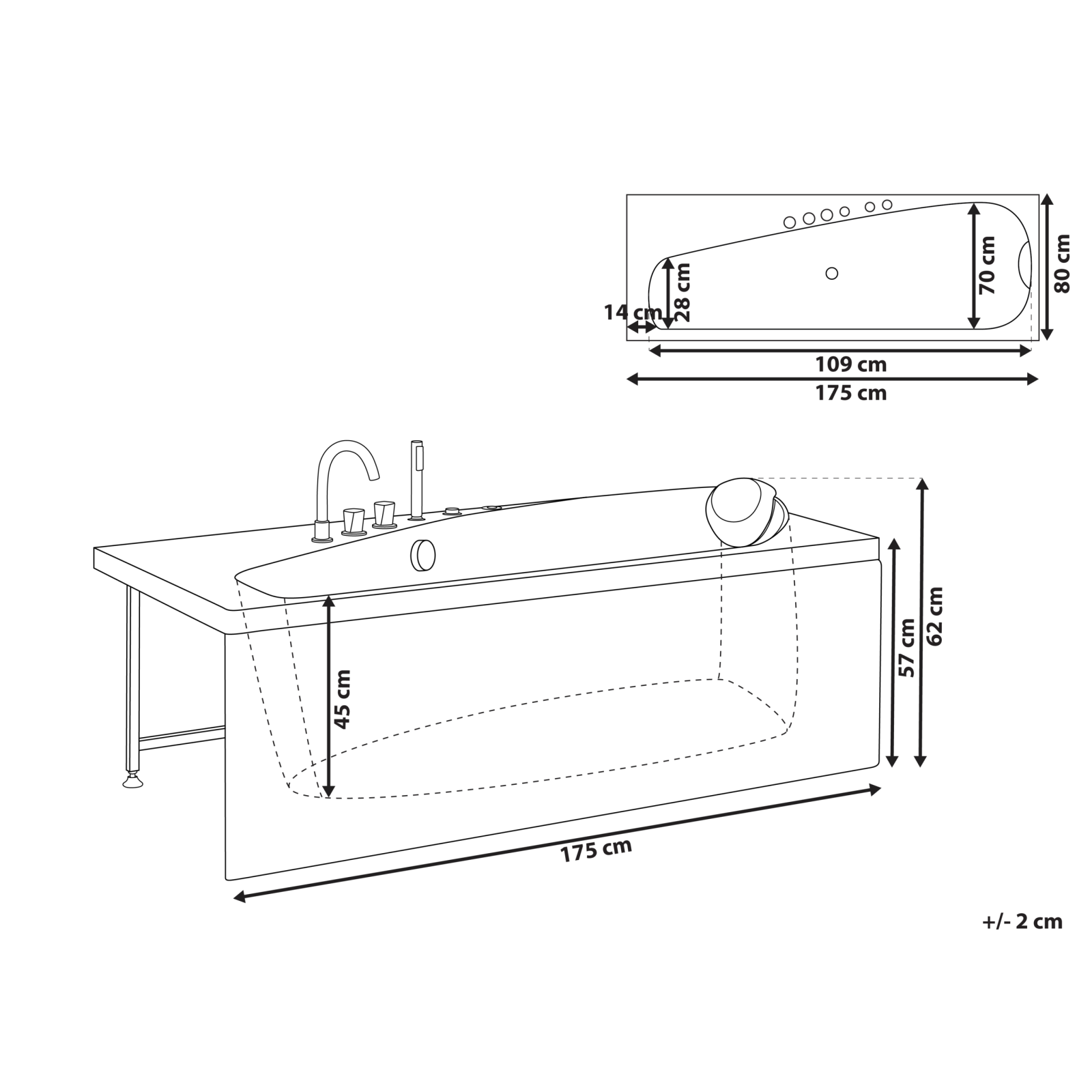 14 cm
28 cm
70 cm
80 cm
109 cm
175 cm

45 cm
57 cm
62 cm
175 cm

+/- 2 cm