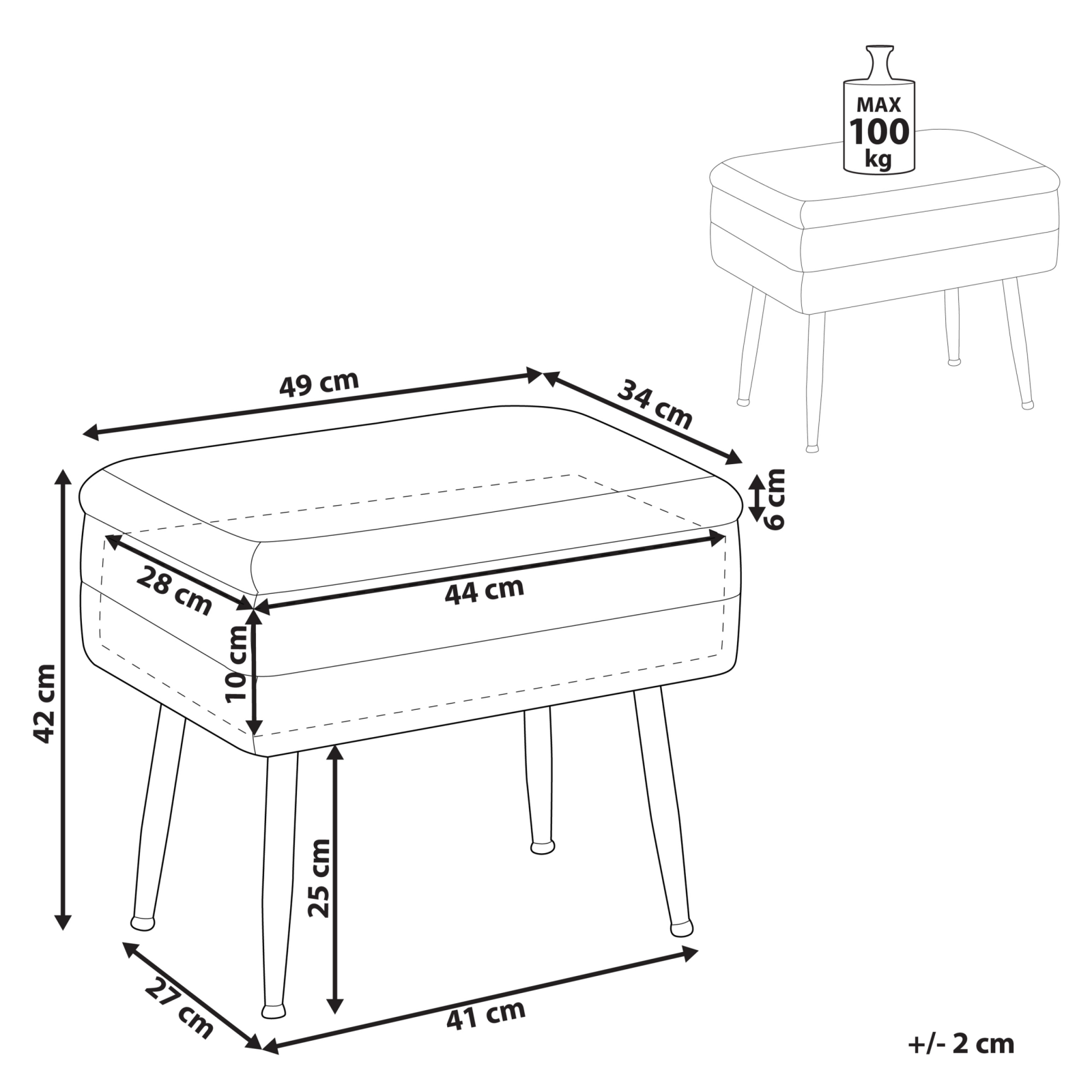 MAX
100
kg

49 cm
34 cm
6 cm
28 cm
44 cm
10 cm
42 cm
25 cm
27 cm
41 cm
+/- 2 cm