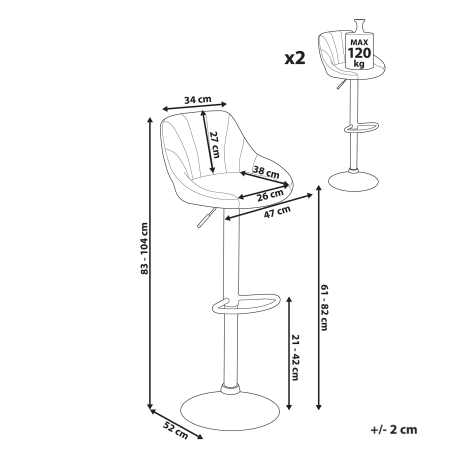 x2

MAX
120
kg

34 cm

27 cm

38 cm

26 cm

47 cm

83 - 104 cm

61 - 82 cm

21 - 42 cm

52 cm

+/- 2 cm