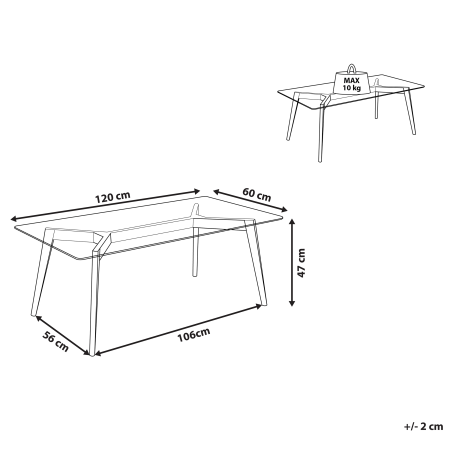 MAX
10 kg

120 cm
60 cm
47 cm
56 cm
106cm

+/- 2 cm