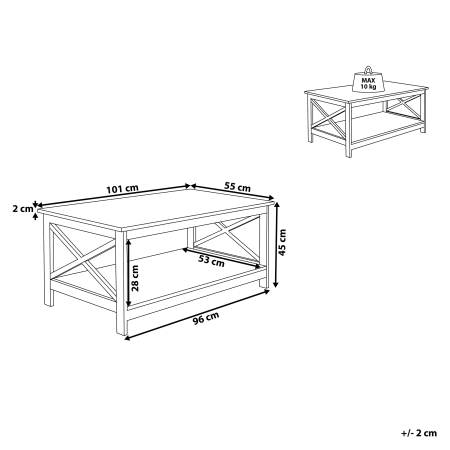 MAX
10 kg

101 cm
55 cm
2 cm
45 cm
53 cm
28 cm
96 cm

+/- 2 cm