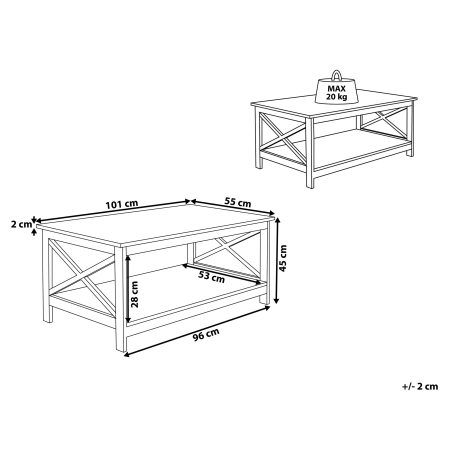 MAX
20 kg

101 cm
55 cm
2 cm
45 cm
53 cm
28 cm
96 cm

+/- 2 cm