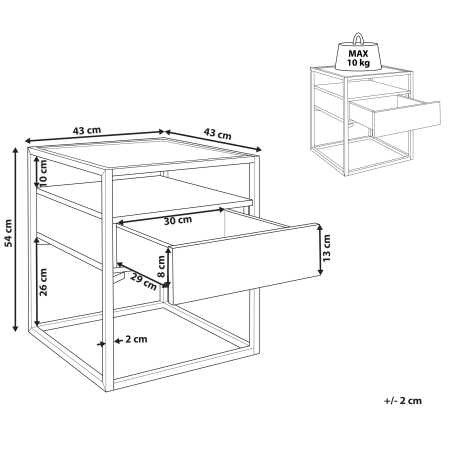 MAX
10 kg

43 cm
43 cm
10 cm
54 cm
30 cm
13 cm
8 cm
29 cm
26 cm
2 cm

+/- 2 cm